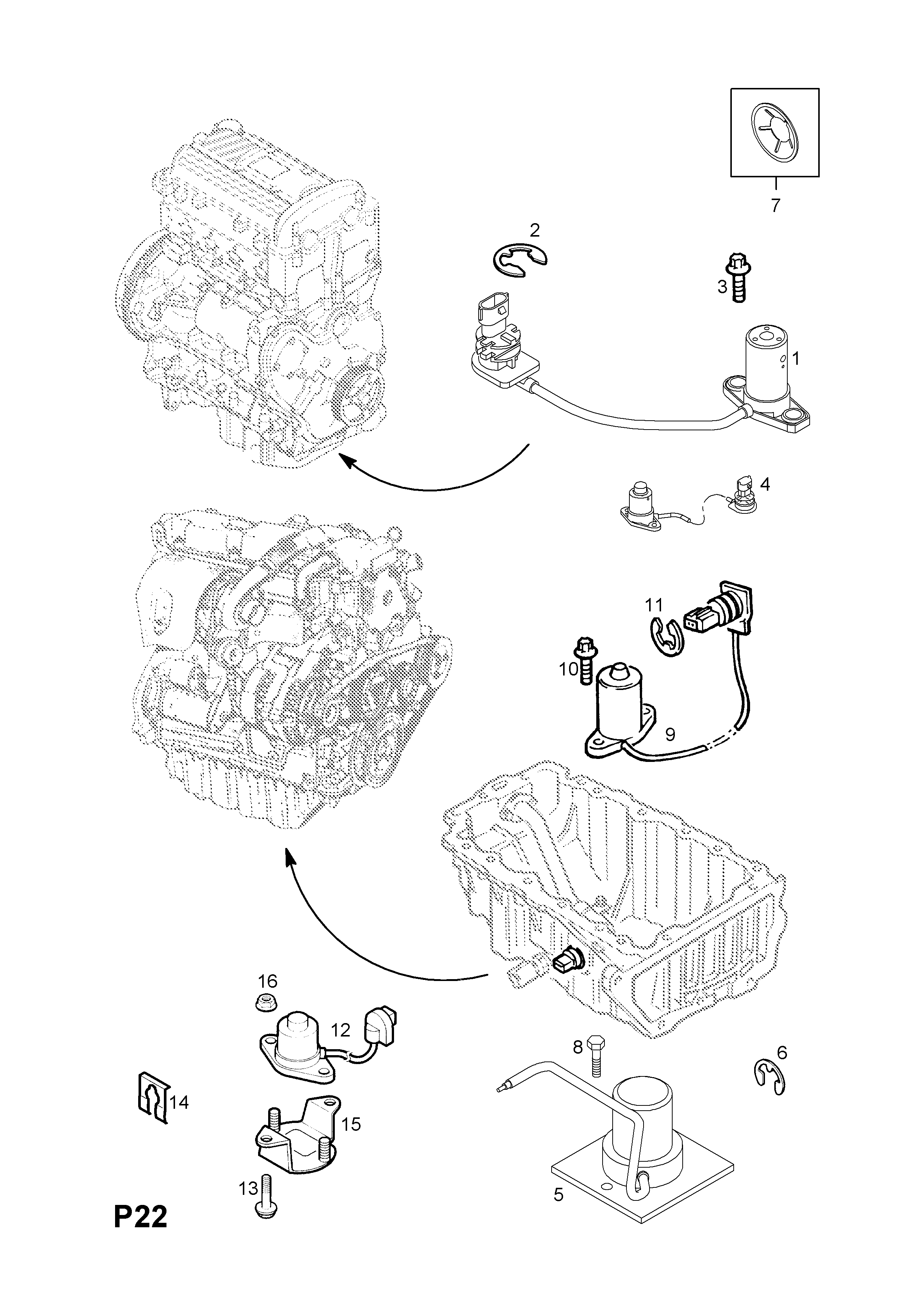 7

2

3

1

4

11

10

9

16

12

8

6

14

15

13

5

P22