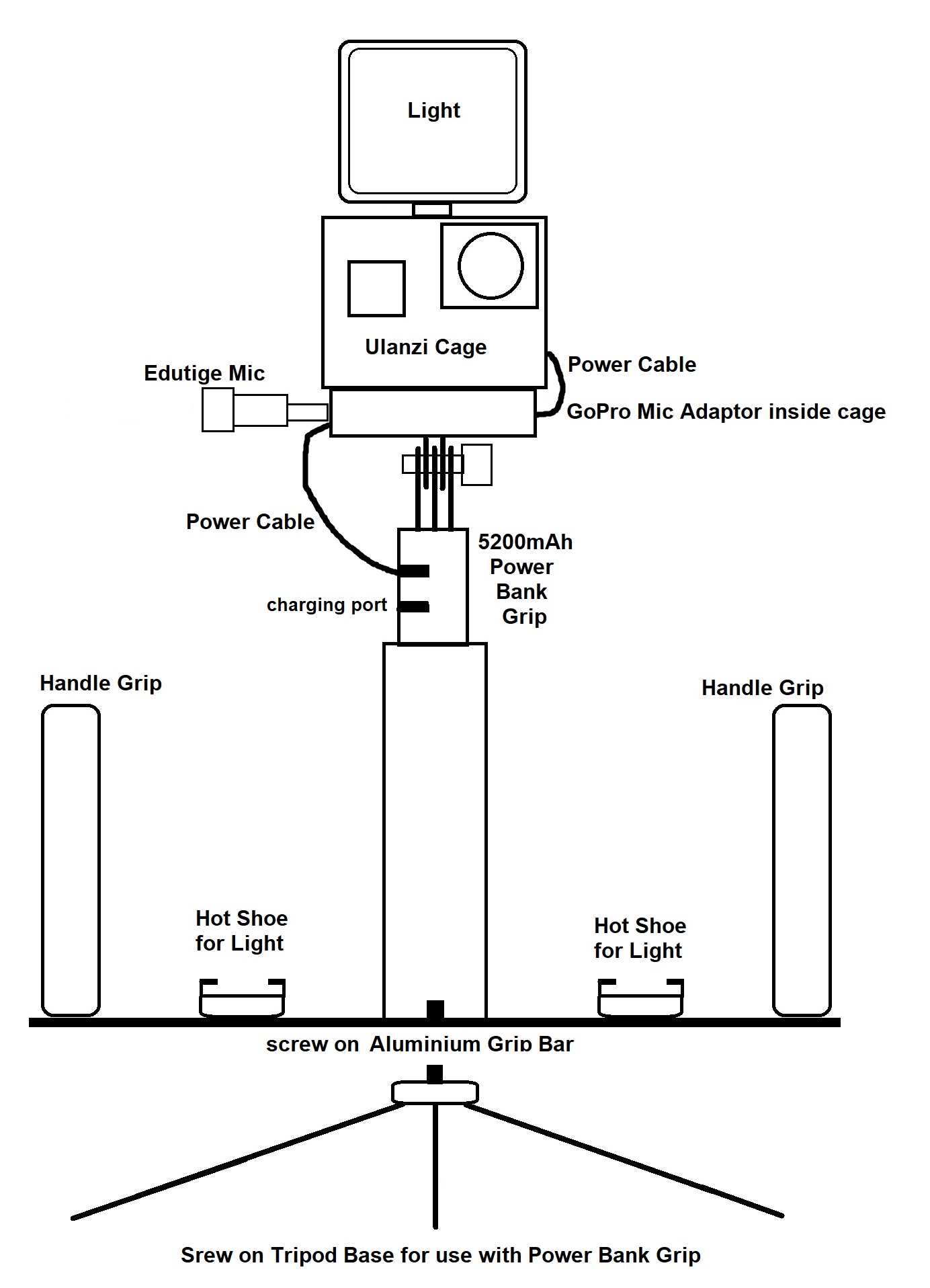 Light

Ulanzi Cage

Edutige Mic

Power Cable

GoPro Mic Adaptor inside cage

Power Cable

5200mAh Power Bank Grip

charging port

Handle Grip

Handle Grip

Hot Shoe for Light

Hot Shoe for Light

screw on Aluminium Grip Bar

Srew on Tripod Base for use with Power Bank Grip