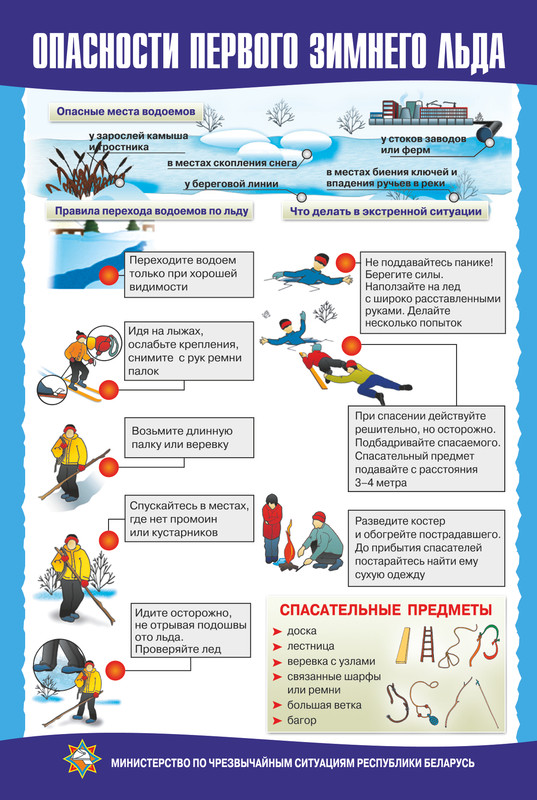 ОПАСНОСТИ ПЕРВОГО ЗИМНЕГО ЛЬДА

Опасные места водоемов

у зарослей камыша и тростника

в местах скопления снега

у береговой линии

у стоков заводов или ферм

в местах биения ключей и впадения ручьев в реки

Правила перехода водоемов по льду

Переходите водоем только при хорошей видимости

Идя на лыжах, ослабьте крепления, снимите с рук ремни палок

Возьмите длинную палку или веревку

Спускайтесь в местах, где нет промоин или кустарников

Идите осторожно, не отрывая подошвы ото льда. Проверяйте лед

Что делать в экстренной ситуации

Не поддавайтесь панике! Берегите силы. Наползайте на лед с широко расставленными руками. Делайте несколько попыток

При спасении действуйте решительно, но осторожно. Подбадривайте спасаемого. Спасательный предмет подавайте с расстояния 3–4 метра

Разведите костер и обогрейте пострадавшего. До прибытия спасателей постарайтесь найти ему сухую одежду

СПАСАТЕЛЬНЫЕ ПРЕДМЕТЫ

доска
лестница
веревка с узлами
связанные шарфы или ремни
большая ветка
багор

МИНИСТЕРСТВО ПО ЧРЕЗВЫЧАЙНЫМ СИТУАЦИЯМ РЕСПУБЛИКИ БЕЛАРУСЬ