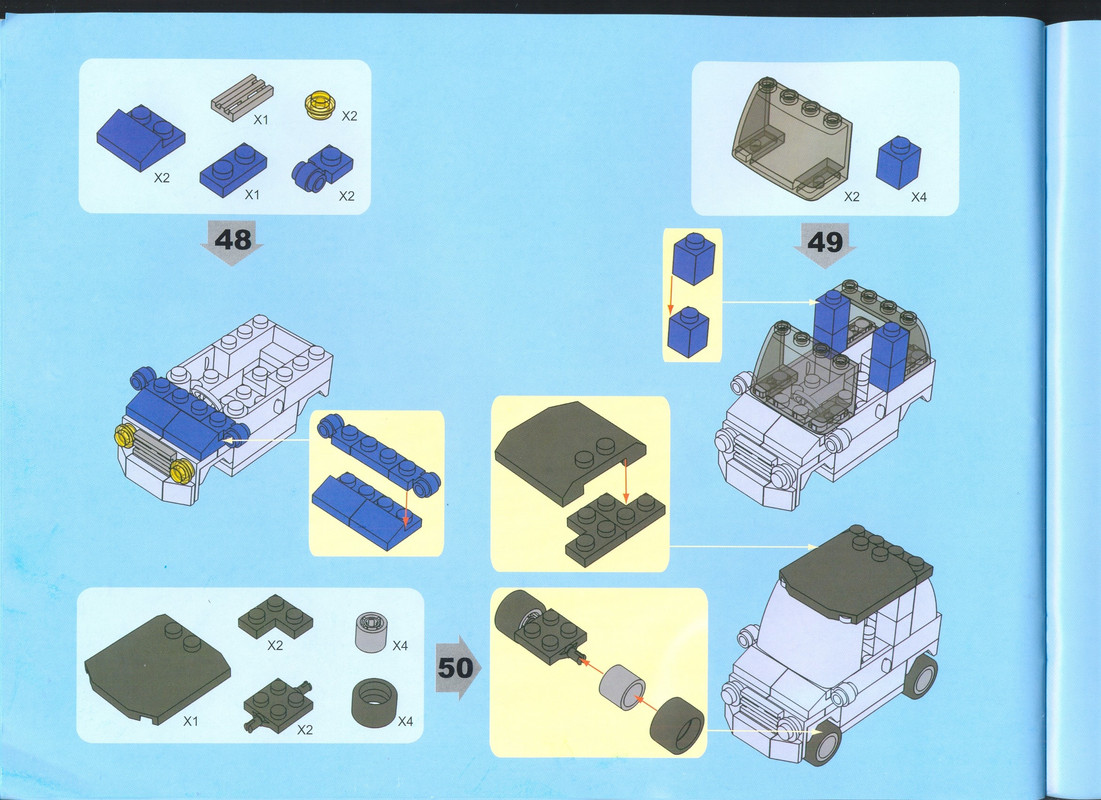 X1
X2
X2
X1
X2

48

X2
X4

49

X2
X4
X1
X2
X4

50