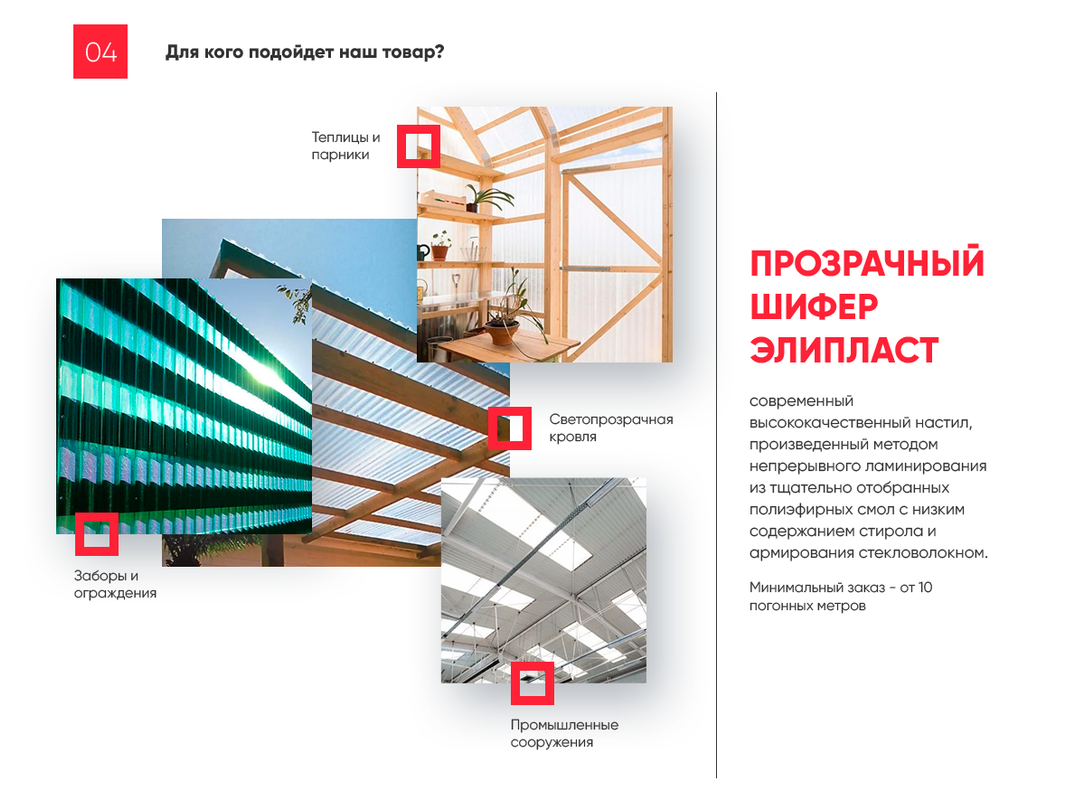 04

Для кого подойдет наш товар?

Теплицы и парники

Светопрозрачная кровля

Заборы и ограждения

Промышленные сооружения

ПРОЗРАЧНЫЙ ШИФЕР ЭЛИПЛАСТ

современный высококачественный настил, произведенный методом непрерывного ламинирования из тщательно отобранных полиэфирных смол с низким содержанием стирола и армирования стекловолокном.

Минимальный заказ - от 10 погонных метров