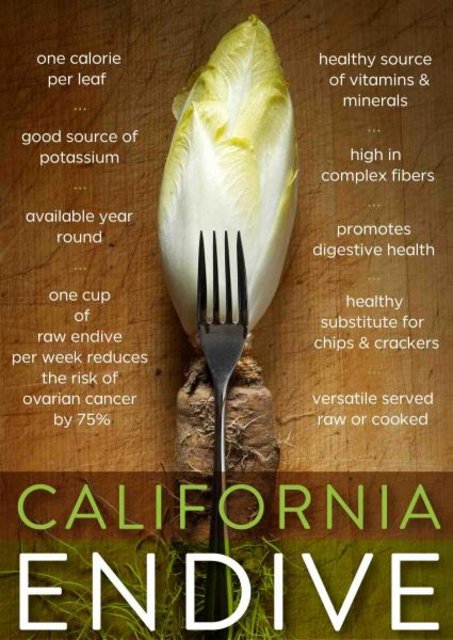 one calorie per leaf

...

good source of potassium

...

available year round

...

one cup of raw endive per week reduces the risk of ovarian cancer by 75%

healthy source of vitamins & minerals

...

high in complex fibers

...

promotes digestive health

...

healthy substitute for chips & crackers

...

versatile served raw or cooked

CALIFORNIA

ENDIVE