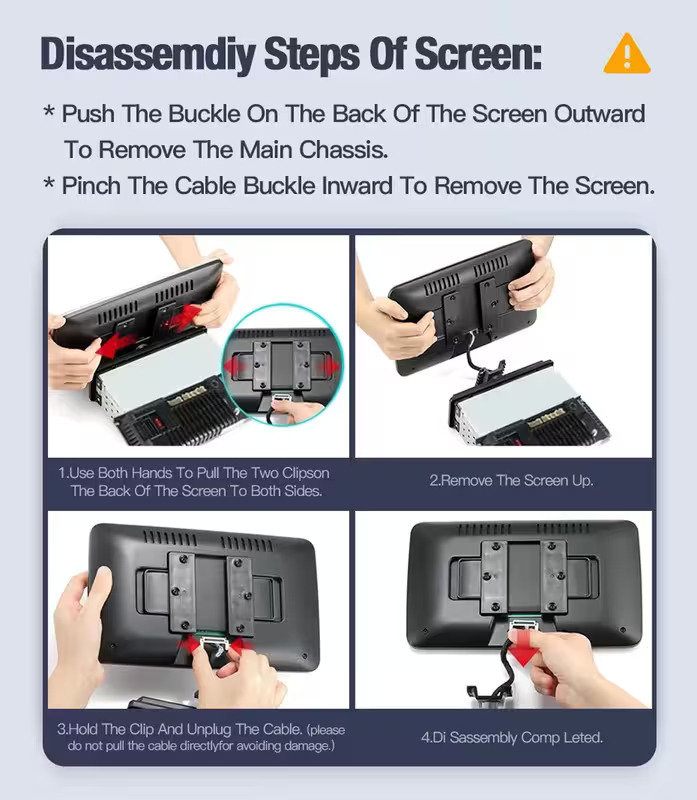 Disassemdiy Steps Of Screen:

* Push The Buckle On The Back Of The Screen Outward To Remove The Main Chassis.

* Pinch The Cable Buckle Inward To Remove The Screen.

1.Use Both Hands To Pull The Two Clipson The Back Of The Screen To Both Sides.

2.Remove The Screen Up.

3.Hold The Clip And Unplug The Cable. (please do not pull the cable directlyfor avoiding damage.)

4.Di Sassembly Comp Leted.