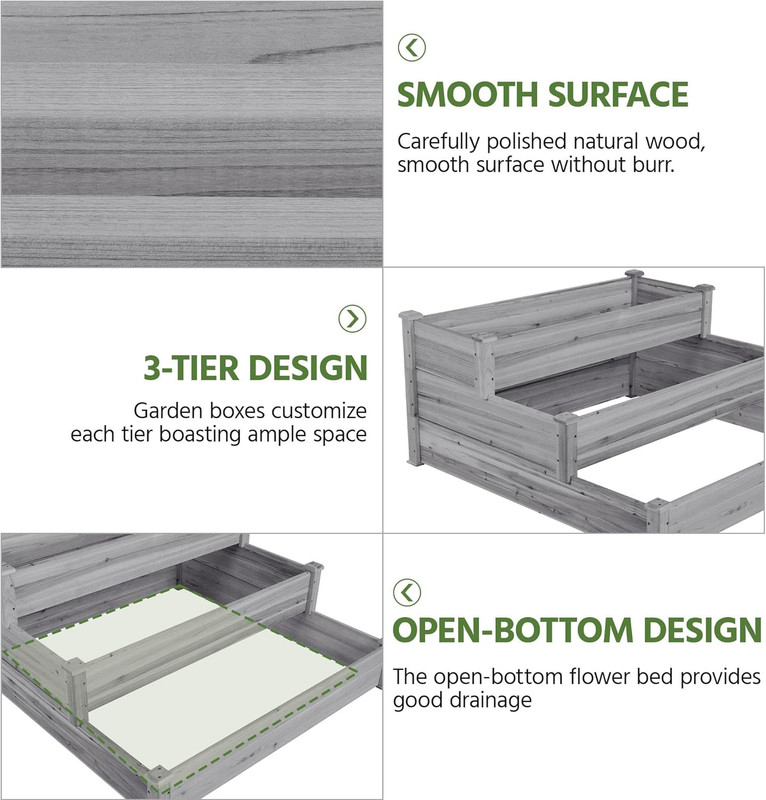 SMOOTH SURFACE

Carefully polished natural wood, smooth surface without burr.

3-TIER DESIGN

Garden boxes customize each tier boasting ample space

OPEN-BOTTOM DESIGN

The open-bottom flower bed provides good drainage