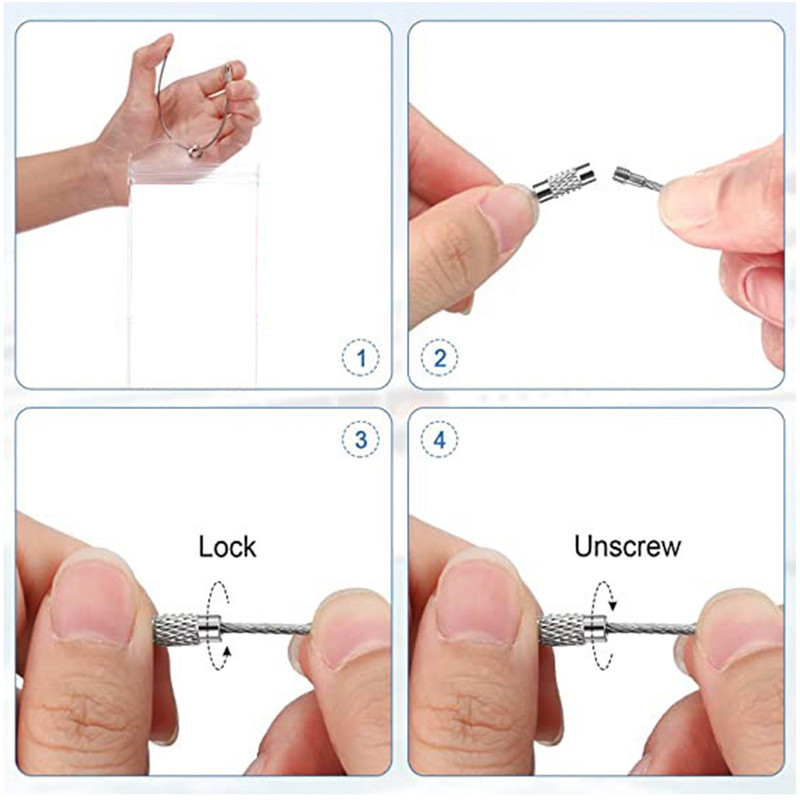 1

2

3

Lock

4

Unscrew