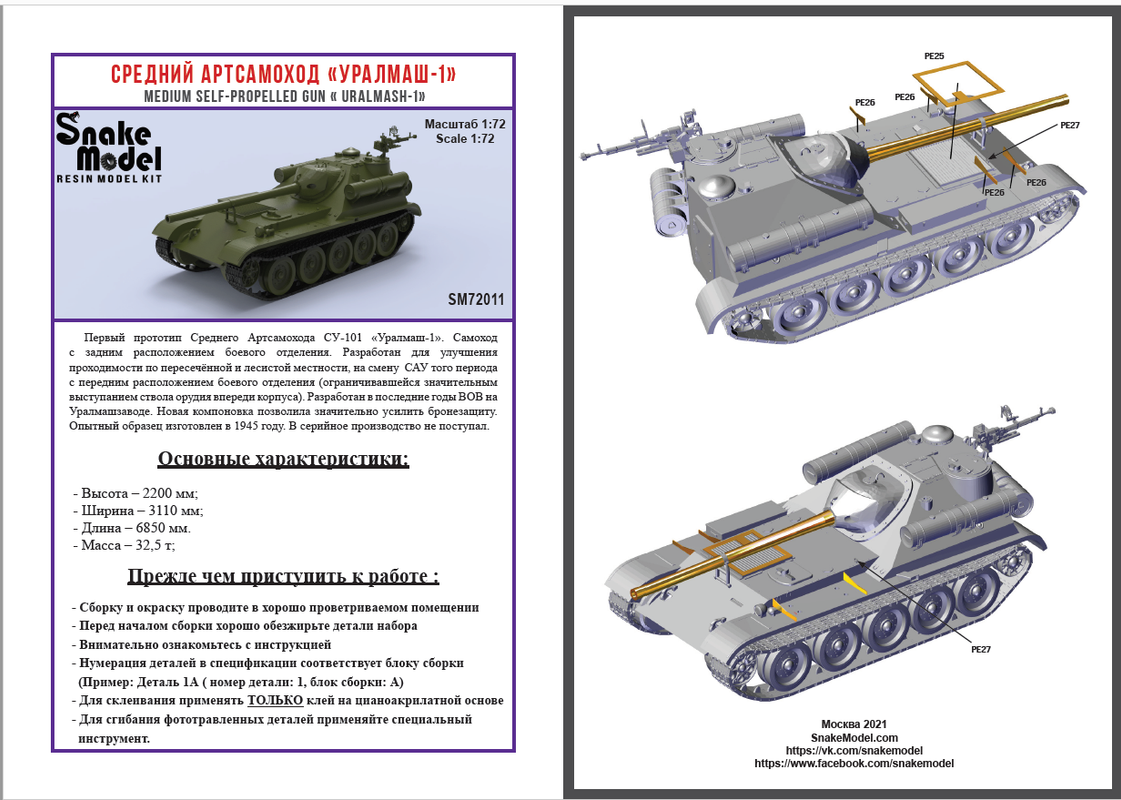 СРЕДНИЙ АРТСАМОХОД «УРАЛМАШ-1»
MEDIUM SELF-PROPELLED GUN « URALMASH-1»

Snake Model
RESIN MODEL KIT

Масштаб 1:72
Scale 1:72

SM72011

Первый прототип Среднего Артсамохода СУ-101 «Уралмаш-1». Самоход с задним расположением боевого отделения. Разработан для улучшения проходимости по пересечённой и лесистой местности, на смену САУ того периода с передним расположением боевого отделения (ограничивавшейся значительным выступанием ствола орудия впереди корпуса). Разработан в последние годы ВОВ на Уралмашзаводе. Новая компоновка позволила значительно усилить бронезащиту. Опытный образец изготовлен в 1945 году. В серийное производство не поступал.

Основные характеристики:

- Высота – 2200 мм;
- Ширина – 3110 мм;
- Длина – 6850 мм.
- Масса – 32,5 т;

Прежде чем приступить к работе :

- Сборку и окраску проводите в хорошо проветриваемом помещении
- Перед началом сборки хорошо обезжирьте детали набора
- Внимательно ознакомьтесь с инструкцией
- Нумерация деталей в спецификации соответствует блоку сборки (Пример: Деталь 1А ( номер детали: 1, блок сборки: А)
- Для склеивания применять ТОЛЬКО клей на цианоакрилатной основе
- Для сгибания фототравленных деталей применяйте специальный инструмент.

PE25
PE26
PE26
PE27
PE26
PE26

PE27

Москва 2021
SnakeModel.com
https://vk.com/snakemodel
https://www.facebook.com/snakemodel