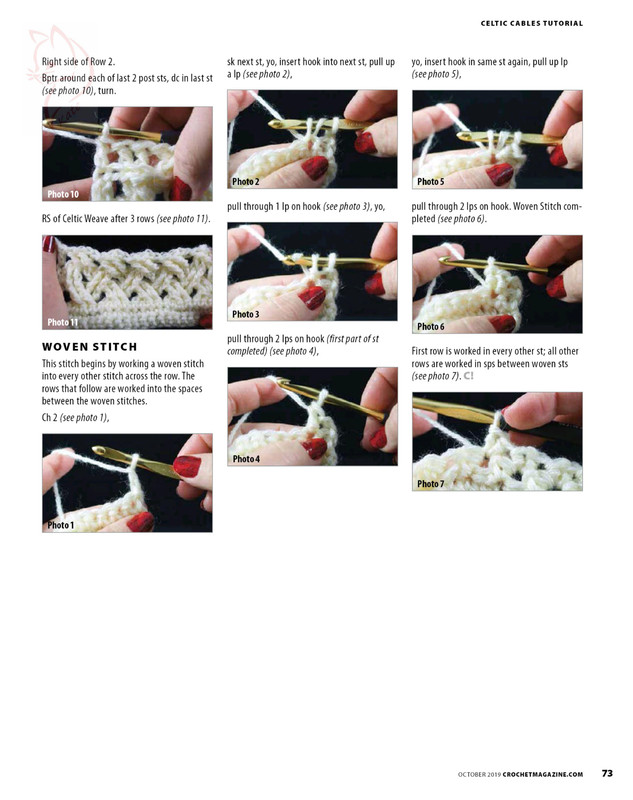 CELTIC CABLES TUTORIAL

Right side of Row 2.

Bptr around each of last 2 post sts, dc in last st (see photo 10), turn.

Photo 10

RS of Celtic Weave after 3 rows (see photo 11).

Photo 11

WOVEN STITCH

This stitch begins by working a woven stitch into every other stitch across the row. The rows that follow are worked into the spaces between the woven stitches.

Ch 2 (see photo 1),

Photo 1

sk next st, yo, insert hook into next st, pull up a lp (see photo 2),

Photo 2

pull through 1 lp on hook (see photo 3), yo,

Photo 3

pull through 2 lps on hook (first part of st completed) (see photo 4),

Photo 4

yo, insert hook in same st again, pull up lp (see photo 5),

Photo 5

pull through 2 lps on hook. Woven Stitch completed (see photo 6).

Photo 6

First row is worked in every other st; all other rows are worked in sps between woven sts (see photo 7). C!

Photo 7

OCTOBER 2019 CROCHETMAGAZINE.COM 73