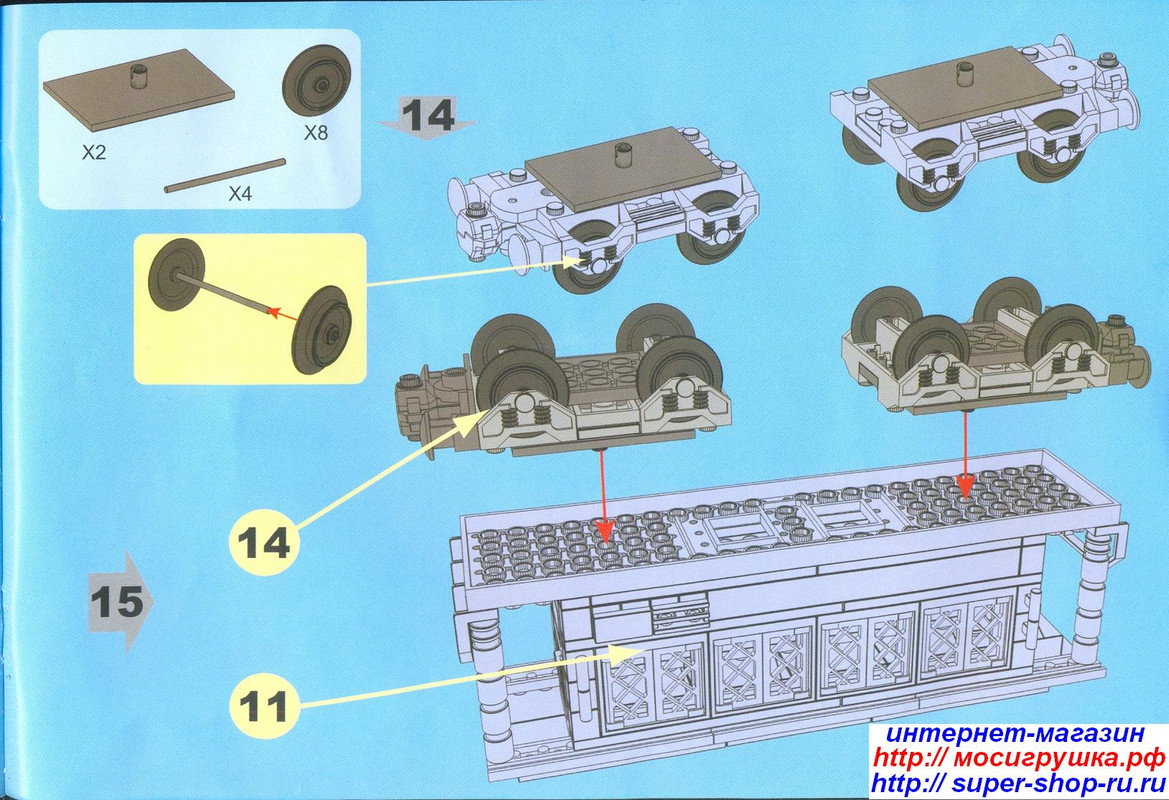 X2
X8
X4
14
14
15
11
интернет-магазин
http:// мосигрушка.рф
http:// super-shop-ru.ru