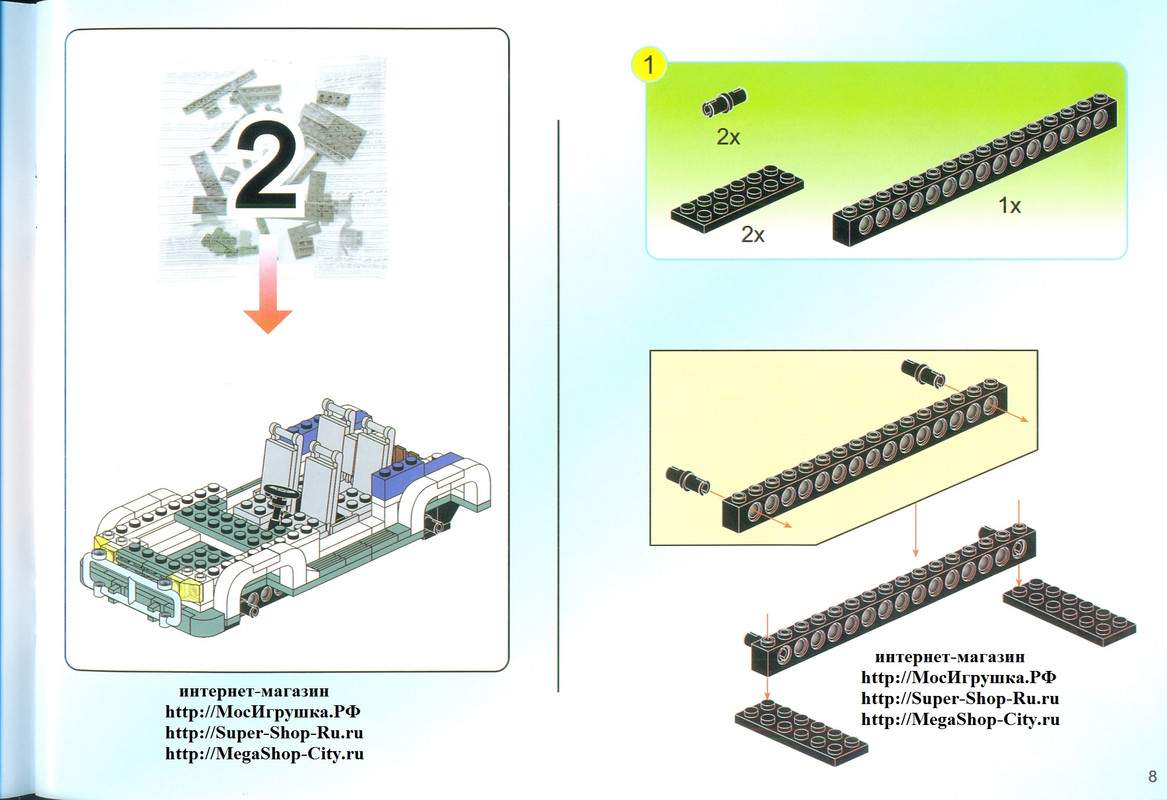 2

интернет-магазин
http://МосИгрушка.РФ
http://Super-Shop-Ru.ru
http://MegaShop-City.ru

1

2x

2x

1x

интернет-магазин
http://МосИгрушка.РФ
http://Super-Shop-Ru.ru
http://MegaShop-City.ru

8