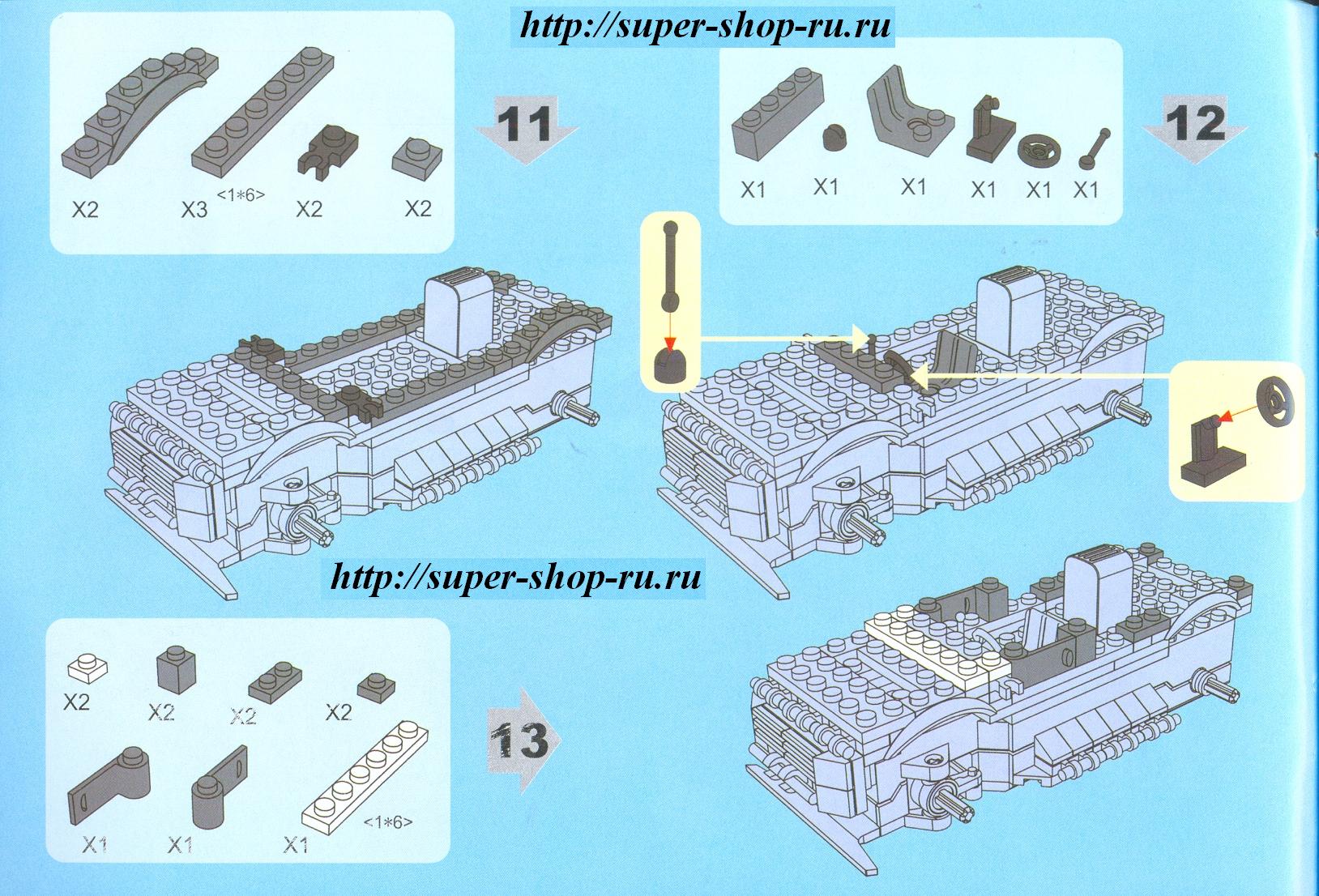 http://super-shop-ru.ru

X2

X3 <1*6>

X2

X2

11

X1

X1

X1

X1

X1

X1

12

http://super-shop-ru.ru

X2

X2

X2

X2

X1

X1

X1 <1*6>

13