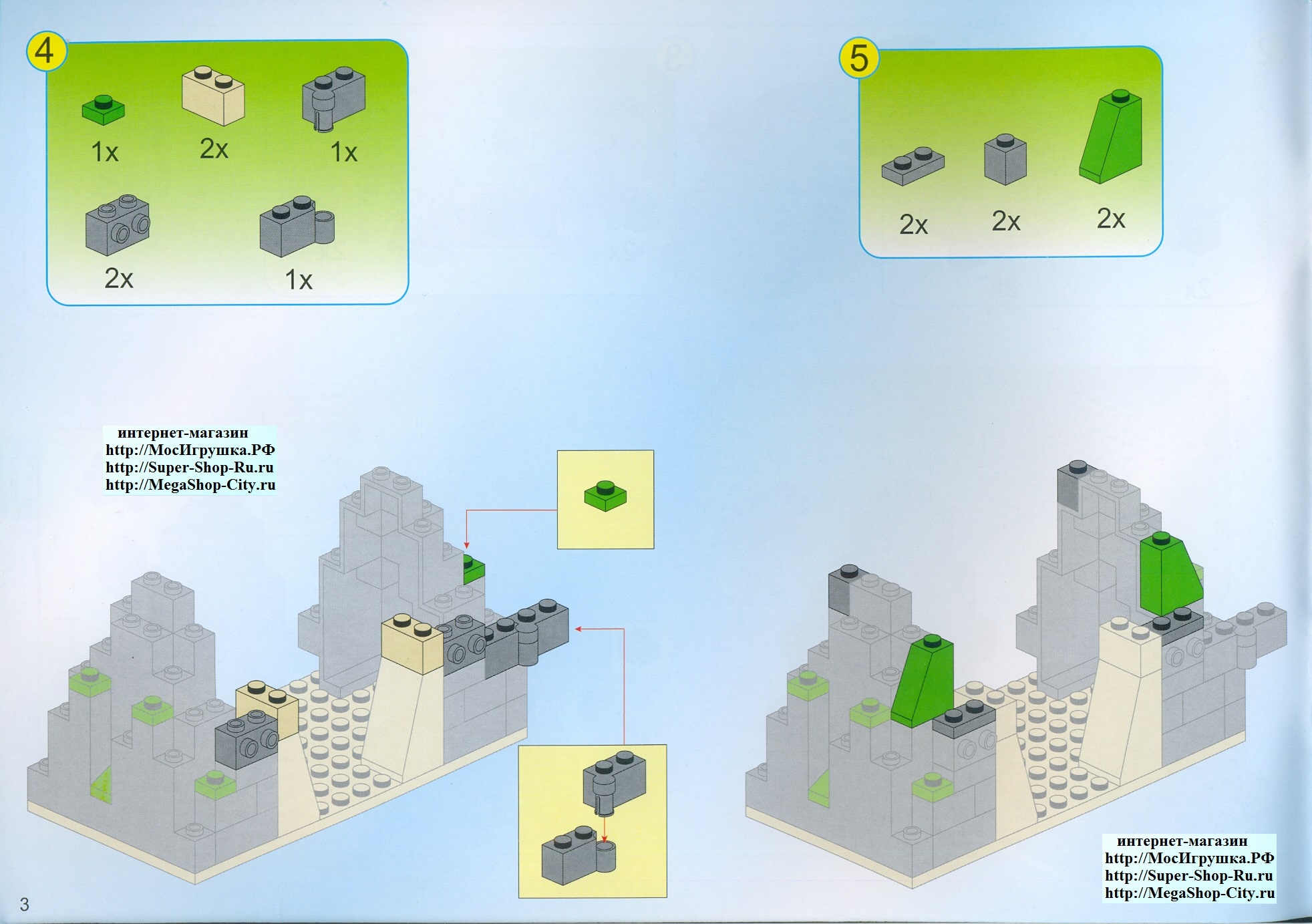 4

1x
2x
1x
2x
1x

5

2x
2x
2x

интернет-магазин
http://МосИгрушка.РФ
http://Super-Shop-Ru.ru
http://MegaShop-City.ru

интернет-магазин
http://МосИгрушка.РФ
http://Super-Shop-Ru.ru
http://MegaShop-City.ru

3