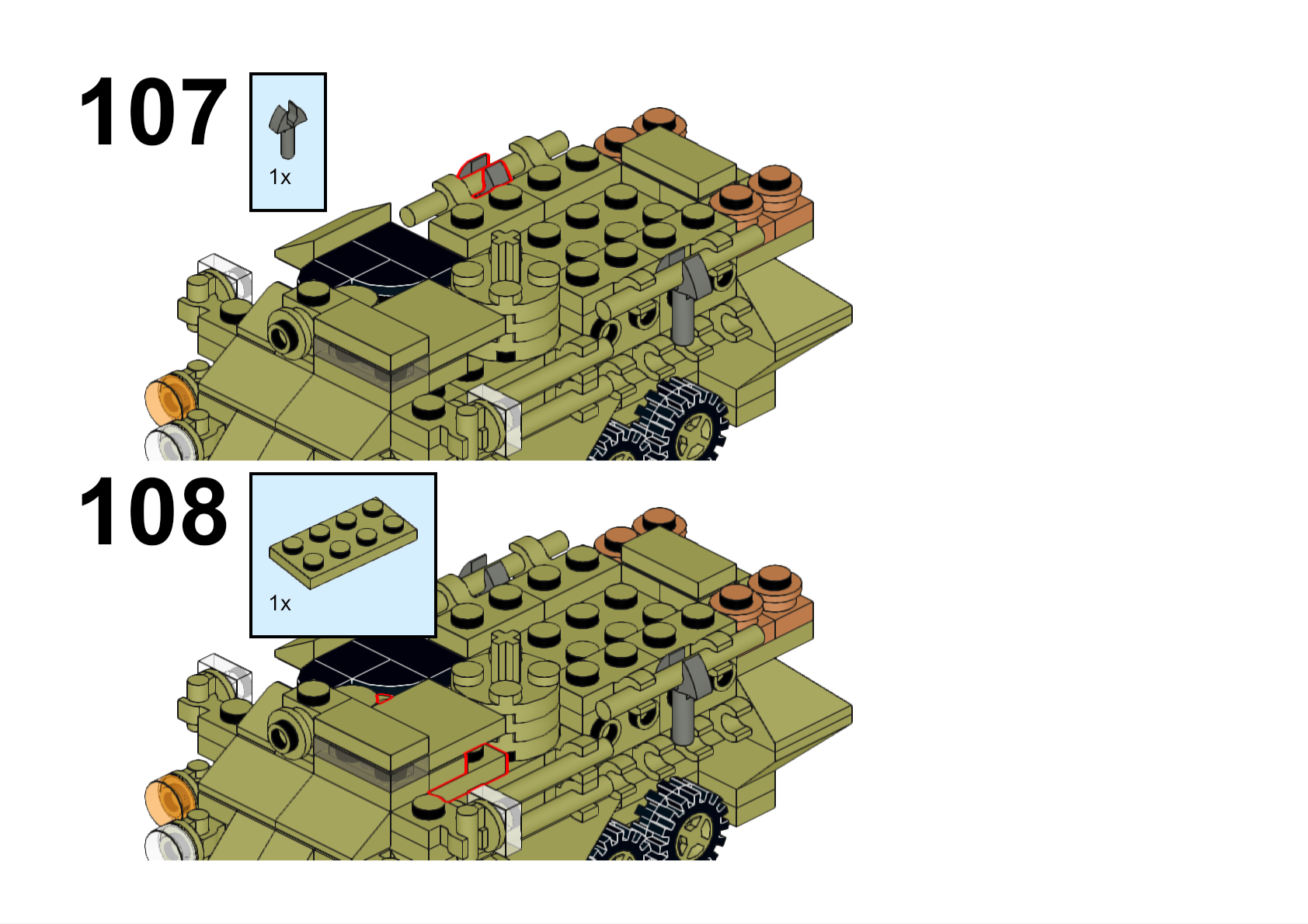 107

1x

108

1x