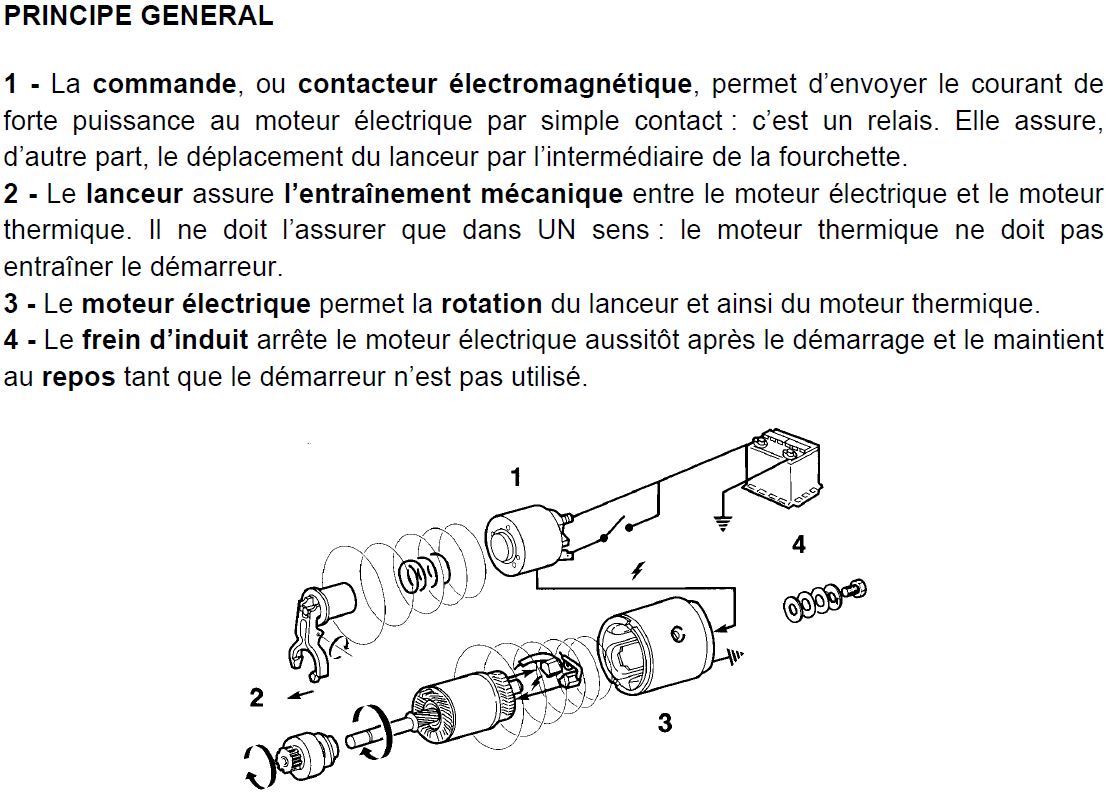 PRINCIPE GENERAL

1 - La commande, ou contacteur électromagnétique, permet d'envoyer le courant de forte puissance au moteur électrique par simple contact : c'est un relais. Elle assure, d'autre part, le déplacement du lanceur par l'intermédiaire de la fourchette.
2 - Le lanceur assure l'entraînement mécanique entre le moteur électrique et le moteur thermique. Il ne doit l'assurer que dans UN sens : le moteur thermique ne doit pas entraîner le démarreur.
3 - Le moteur électrique permet la rotation du lanceur et ainsi du moteur thermique.
4 - Le frein d'induit arrête le moteur électrique aussitôt après le démarrage et le maintient au repos tant que le démarreur n'est pas utilisé.

1

4

2

3