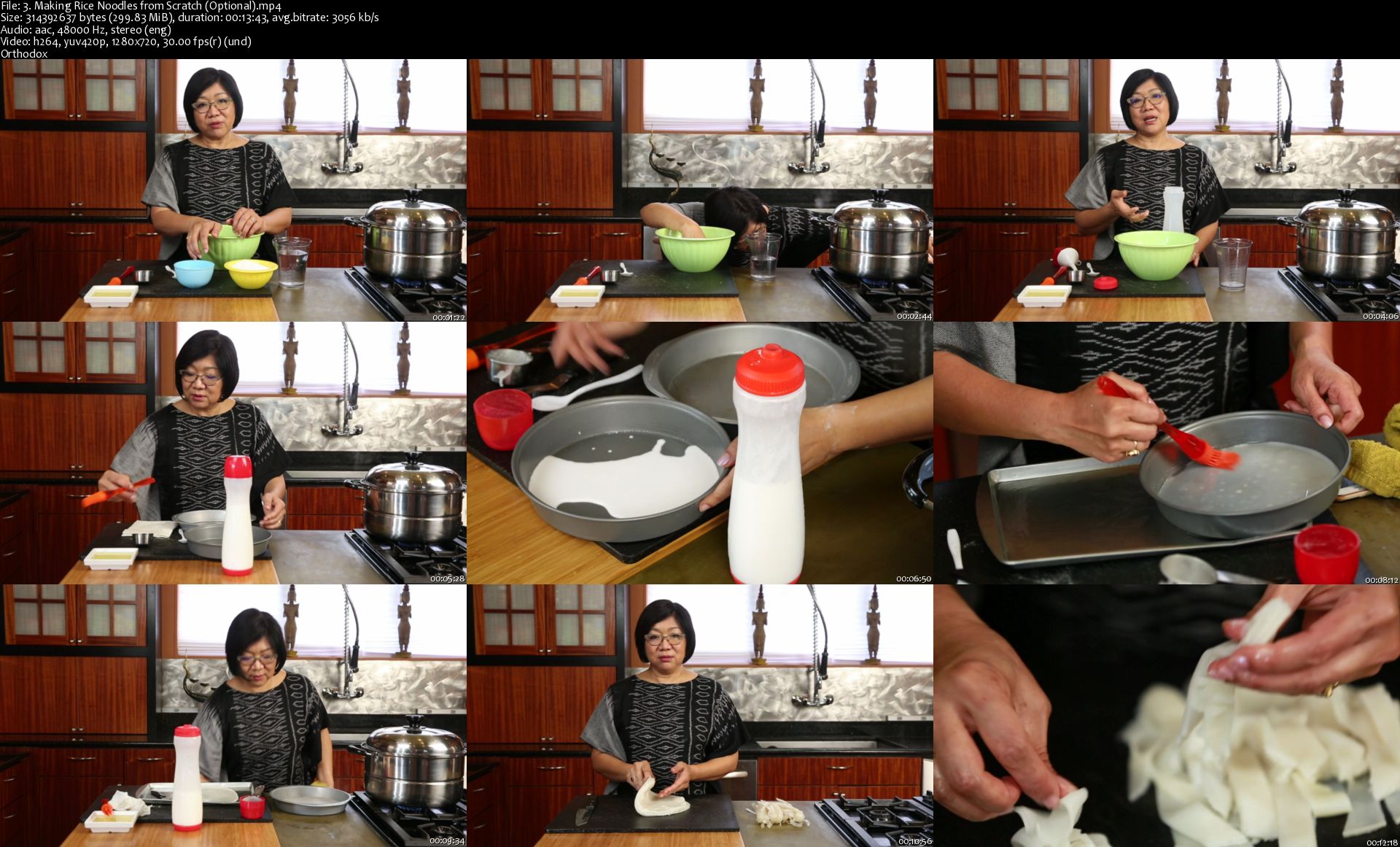 File: 3. Making Rice Noodles from Scratch (Optional).mp4
Size: 314392637 bytes (299.83 MiB), duration: 00:13:43, avg.bitrate: 3056 kb/s
Audio: aac, 48000 Hz, stereo (eng)
Video: h264, yuv420p, 1280x720, 30.00 fps(r) (und)
Orthodox

00:01:22
00:02:44
00:04:06
00:05:28
00:06:50
00:08:12
00:09:34
00:10:56
00:12:18