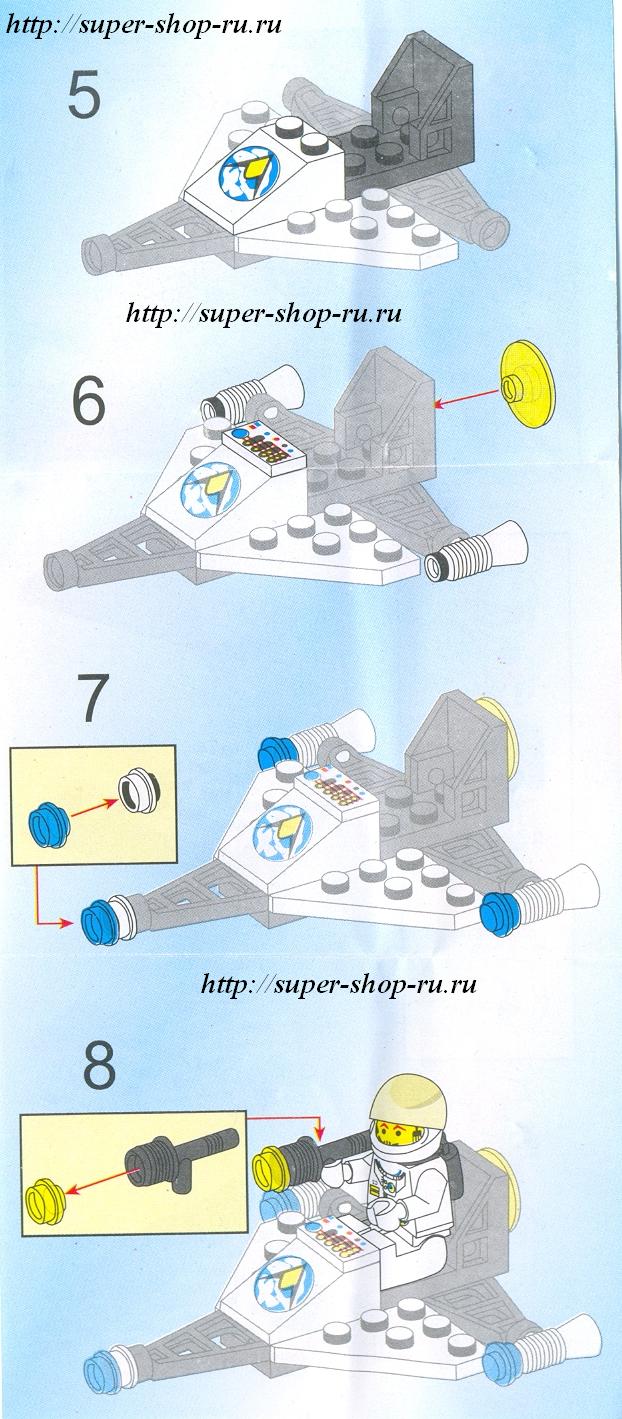 http://super-shop-ru.ru

5

http://super-shop-ru.ru

6

7

http://super-shop-ru.ru

8