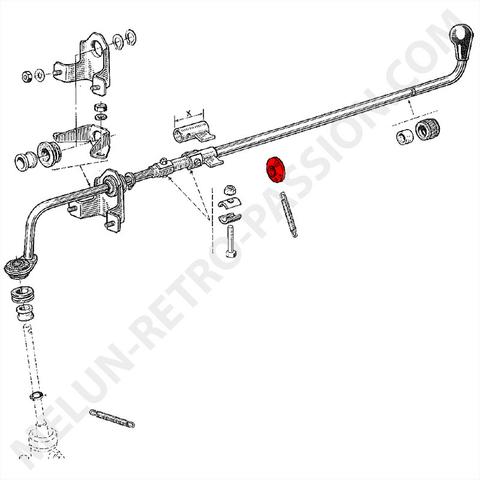 X

MELUN-RETRO-PASSION.COM