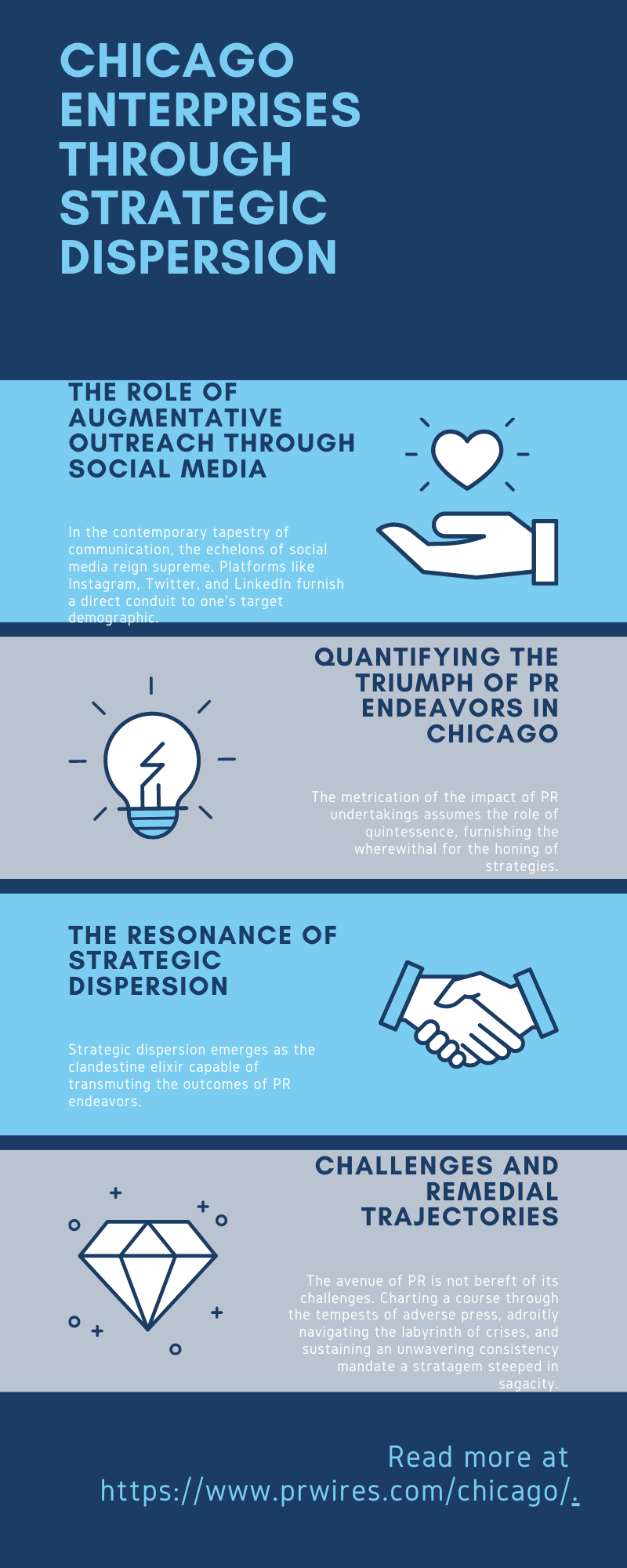 CHICAGO ENTERPRISES THROUGH STRATEGIC DISPERSION

THE ROLE OF AUGMENTATIVE OUTREACH THROUGH SOCIAL MEDIA

In the contemporary tapestry of communication, the echelons of social media reign supreme. Platforms like Instagram, Twitter, and LinkedIn furnish a direct conduit to one's target demographic.

QUANTIFYING THE TRIUMPH OF PR ENDEAVORS IN CHICAGO

The metrication of the impact of PR undertakings assumes the role of quintessence, furnishing the wherewithal for the honing of strategies.

THE RESONANCE OF STRATEGIC DISPERSION

Strategic dispersion emerges as the clandestine elixir capable of transmuting the outcomes of PR endeavors.

CHALLENGES AND REMEDIAL TRAJECTORIES

The avenue of PR is not bereft of its challenges. Charting a course through the tempests of adverse press, adroitly navigating the labyrinth of crises, and sustaining an unwavering consistency mandate a stratagem steeped in sagacity.

Read more at https://www.prwires.com/chicago/.