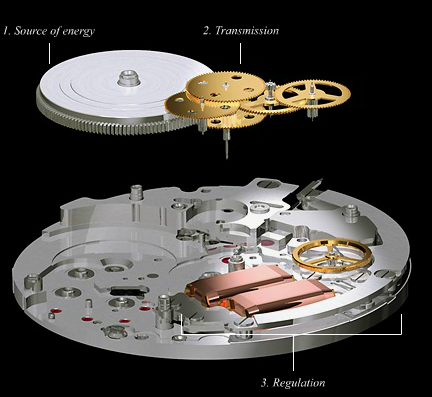 1. Source of energy

2. Transmission

3. Regulation