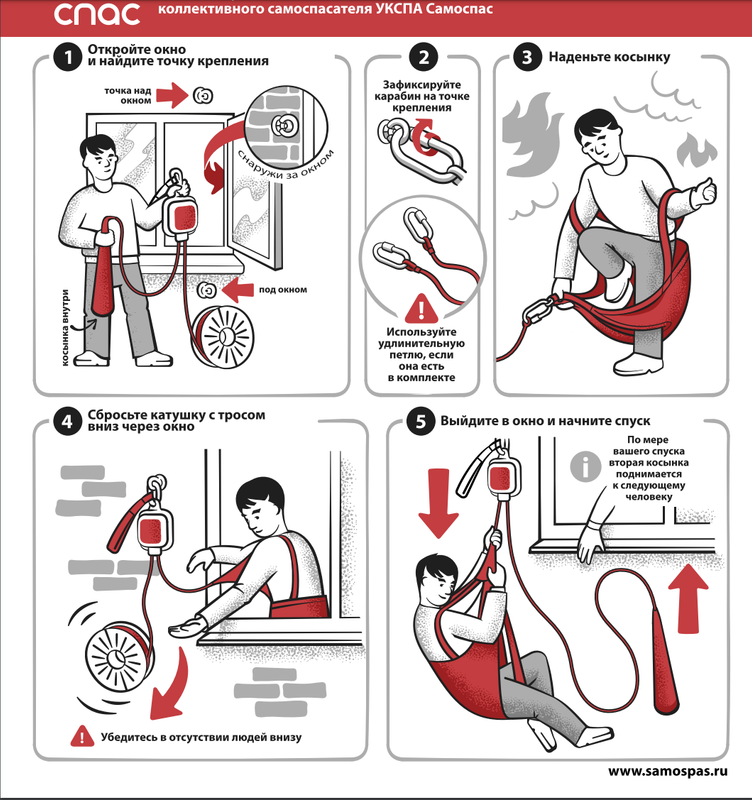 спас коллективного самоспасателя УКСПА Самоспас

1 Откройте окно и найдите точку крепления

точка над окном

снаружи за окном

под окном

косынка внутри

2 Зафиксируйте карабин на точке крепления

Используйте удлинительную петлю, если она есть в комплекте

3 Наденьте косынку

4 Сбросьте катушку с тросом вниз через окно

Убедитесь в отсутствии людей внизу

5 Выйдите в окно и начните спуск

По мере вашего спуска вторая косынка поднимается к следующему человеку

www.samospas.ru