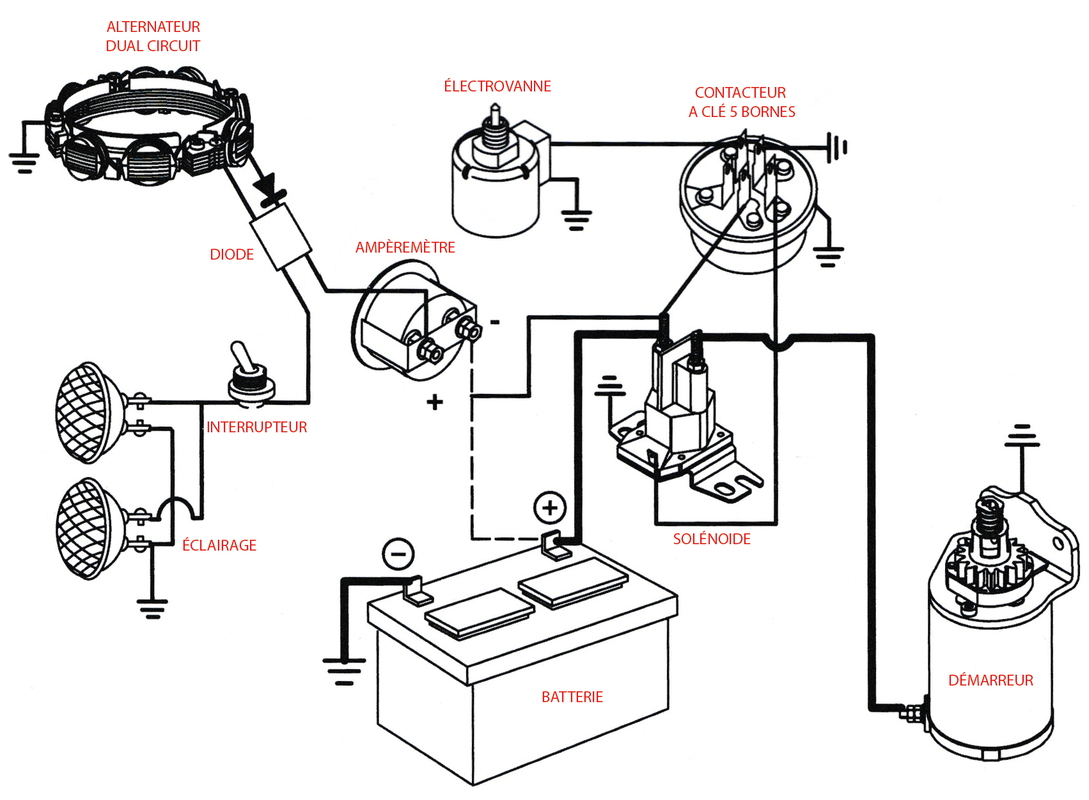 ALTERNATEUR
DUAL CIRCUIT

ÉLECTROVANNE

CONTACTEUR
A CLÉ 5 BORNES

DIODE

AMPÈREMÈTRE

-

+

INTERRUPTEUR

ÉCLAIRAGE

+

-

SOLÉNOIDE

BATTERIE

DÉMARREUR