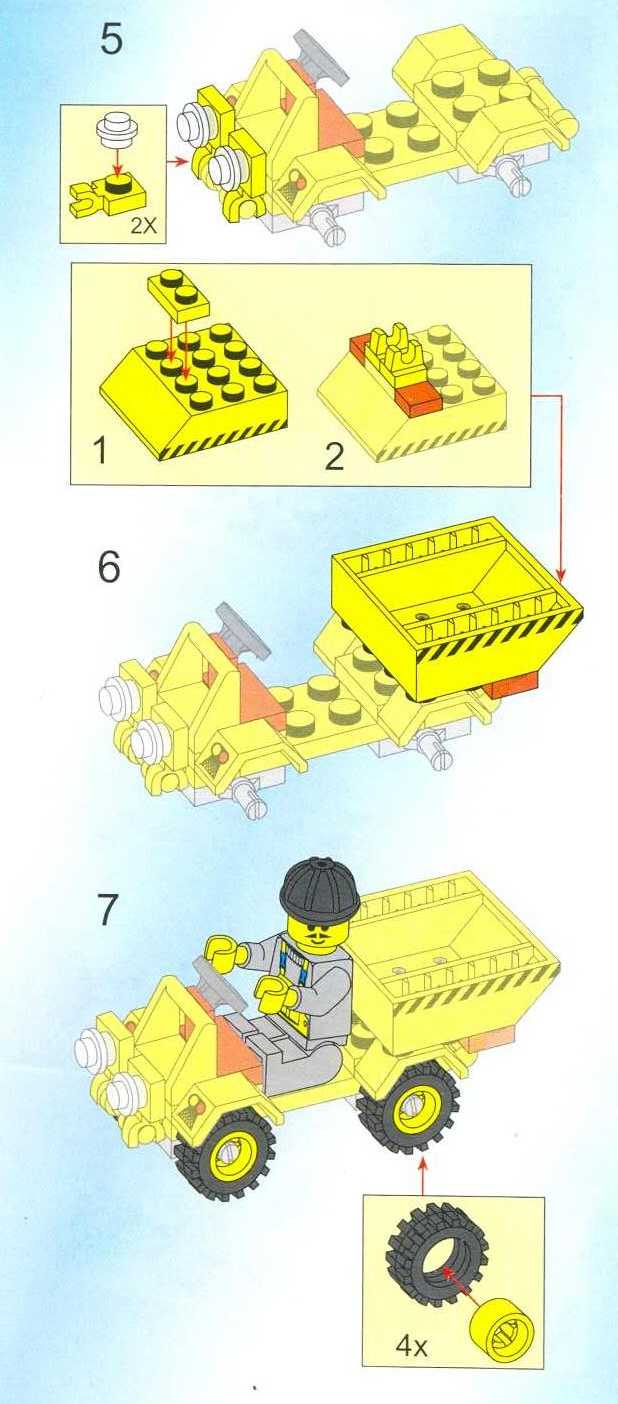 5

2X

1

2

6

7

4x