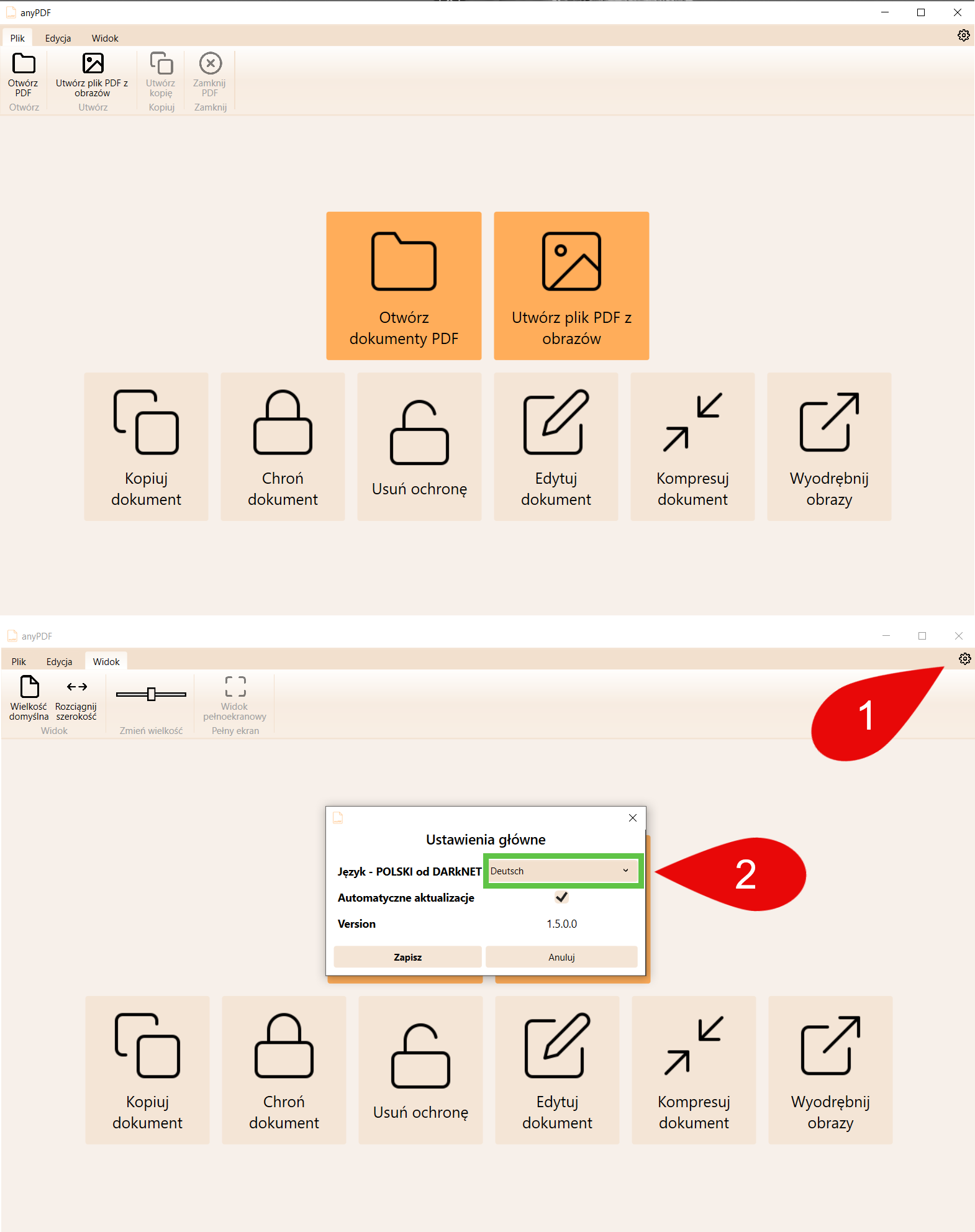 anyPDF

Plik Edycja Widok

Otwórz PDF
Otwórz

Utwórz plik PDF z obrazów
Utwórz

Utwórz kopię
Kopiuj

Zamknij PDF
Zamknij

Otwórz dokumenty PDF

Utwórz plik PDF z obrazów

Kopiuj dokument

Chroń dokument

Usuń ochronę

Edytuj dokument

Kompresuj dokument

Wyodrębnij obrazy

anyPDF

Plik Edycja Widok

Wielkość domyślna
Rozciągnij szerokość
Widok

Zmień wielkość

Widok pełnoekranowy
Pełny ekran

1

Ustawienia główne

Język - POLSKI od DARkNET Deutsch

Automatyczne aktualizacje

Version 1.5.0.0

Zapisz Anuluj

2

Kopiuj dokument

Chroń dokument

Usuń ochronę

Edytuj dokument

Kompresuj dokument

Wyodrębnij obrazy