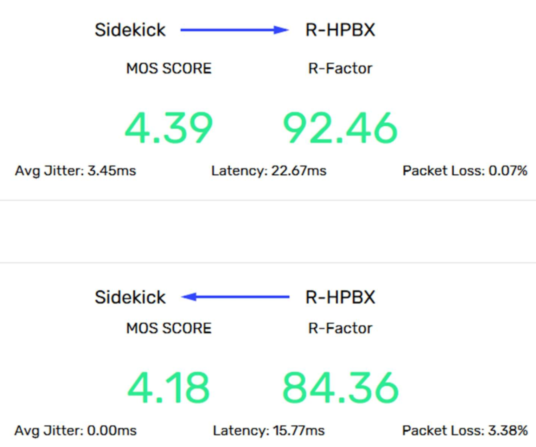 Sidekick R-HPBX

MOS SCORE R-Factor

4.39 92.46

Avg Jitter: 3.45ms Latency: 22.67ms Packet Loss: 0.07%

Sidekick R-HPBX

MOS SCORE R-Factor

4.18 84.36

Avg Jitter: 0.00ms Latency: 15.77ms Packet Loss: 3.38%