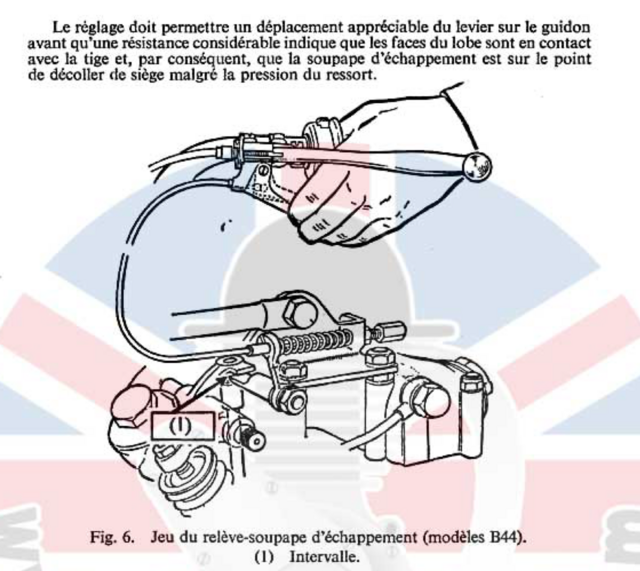 Le réglage doit permettre un déplacement appréciable du levier sur le guidon avant qu'une résistance considérable indique que les faces du lobe sont en contact avec la tige et, par conséquent, que la soupape d'échappement est sur le point de décoller de siège malgré la pression du ressort.

(1)

Fig. 6. Jeu du relève-soupape d'échappement (modèles B44).
(1) Intervalle.