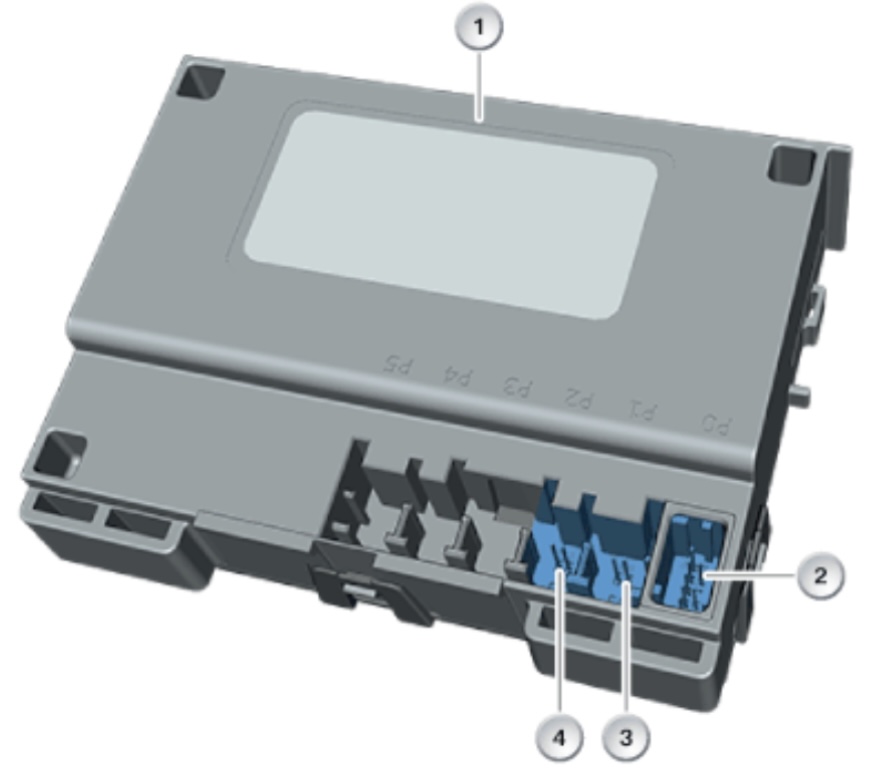 1
P5 P4 P3 P2 P1 P0
2
4
3