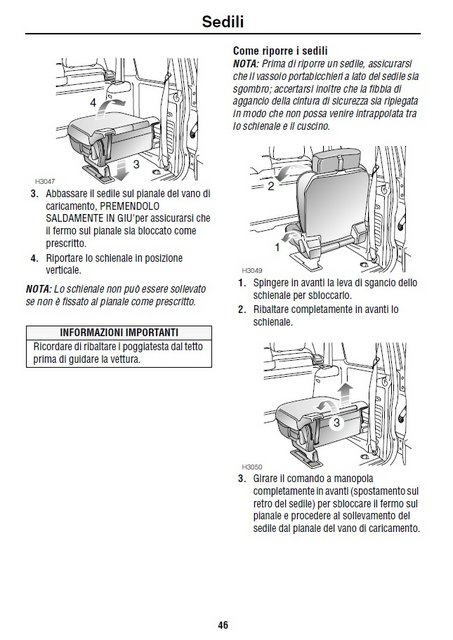 Sedili

4

3

H3047

3. Abbassare il sedile sul pianale del vano di caricamento, PREMENDOLO SALDAMENTE IN GIU'per assicurarsi che il fermo sul pianale sia bloccato come prescritto.

4. Riportare lo schienale in posizione verticale.

NOTA: Lo schienale non può essere sollevato se non è fissato al pianale come prescritto.

| INFORMAZIONI IMPORTANTI |
|---|
| Ricordare di ribaltare i poggiatesta dal tetto prima di guidare la vettura. |

Come riporre i sedili
NOTA: Prima di riporre un sedile, assicurarsi che il vassoio portabicchieri a lato del sedile sia sgombro; accertarsi inoltre che la fibbia di aggancio della cintura di sicurezza sia ripiegata in modo che non possa venire intrappolata tra lo schienale e il cuscino.

2

1

H3049

1. Spingere in avanti la leva di sgancio dello schienale per sbloccarlo.

2. Ribaltare completamente in avanti lo schienale.

3

H3050

3. Girare il comando a manopola completamente in avanti (spostamento sul retro del sedile) per sbloccare il fermo sul pianale e procedere al sollevamento del sedile dal pianale del vano di caricamento.

46