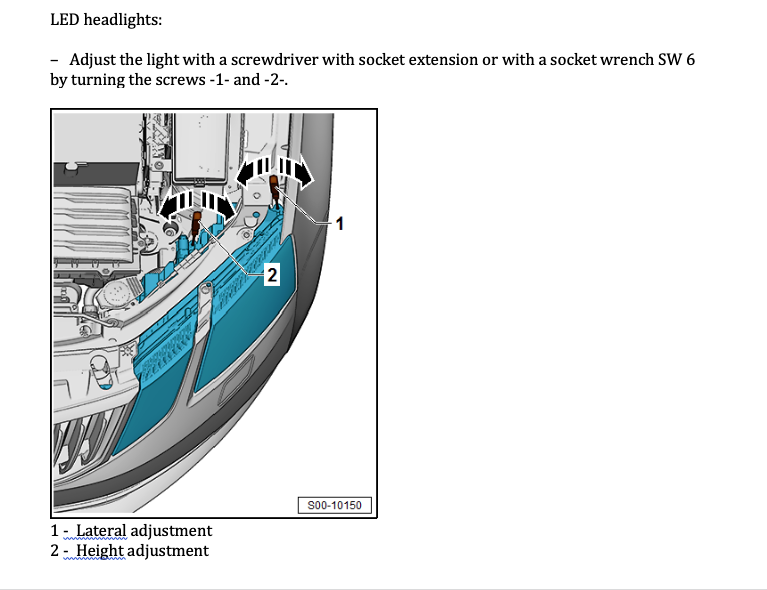 LED headlights:

– Adjust the light with a screwdriver with socket extension or with a socket wrench SW 6 by turning the screws -1- and -2-.

1

2

S00-10150

1 - Lateral adjustment
2 - Height adjustment