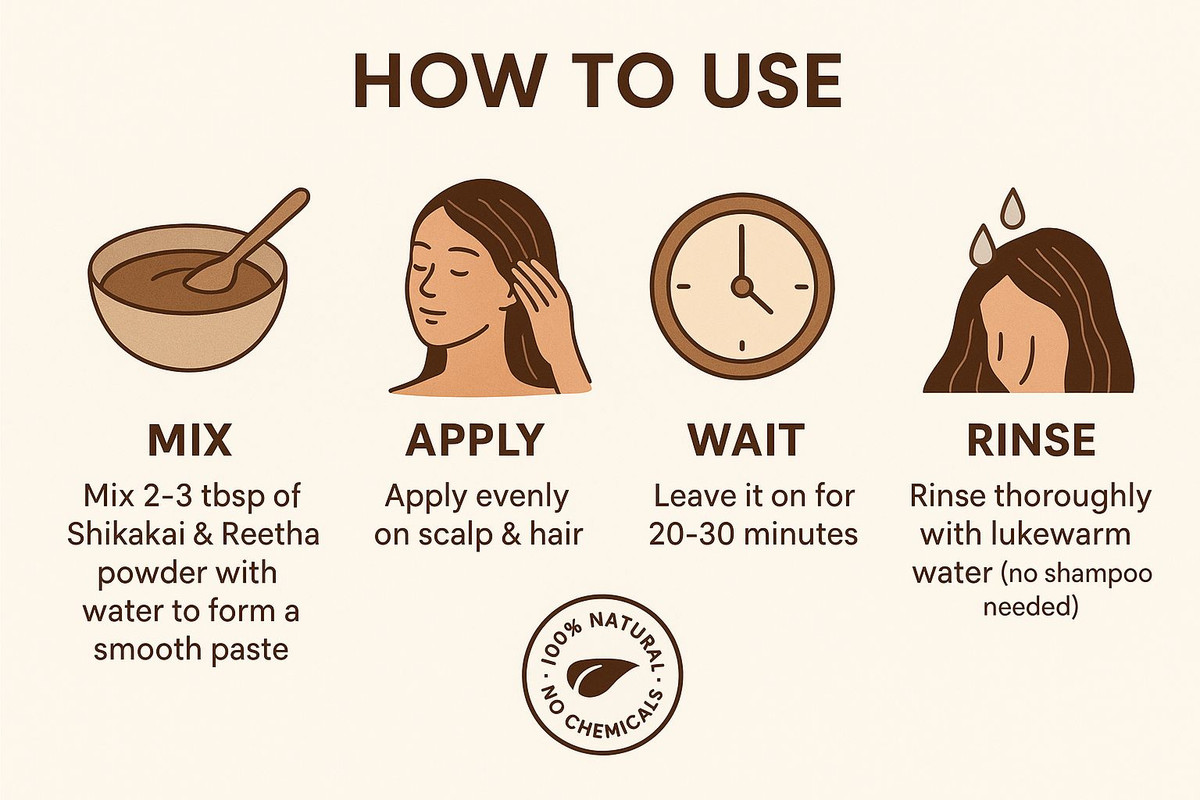 HOW TO USE

MIX
Mix 2-3 tbsp of Shikakai & Reetha powder with water to form a smooth paste

APPLY
Apply evenly on scalp & hair

WAIT
Leave it on for 20-30 minutes

RINSE
Rinse thoroughly with lukewarm water (no shampoo needed)

100% NATURAL
NO CHEMICALS