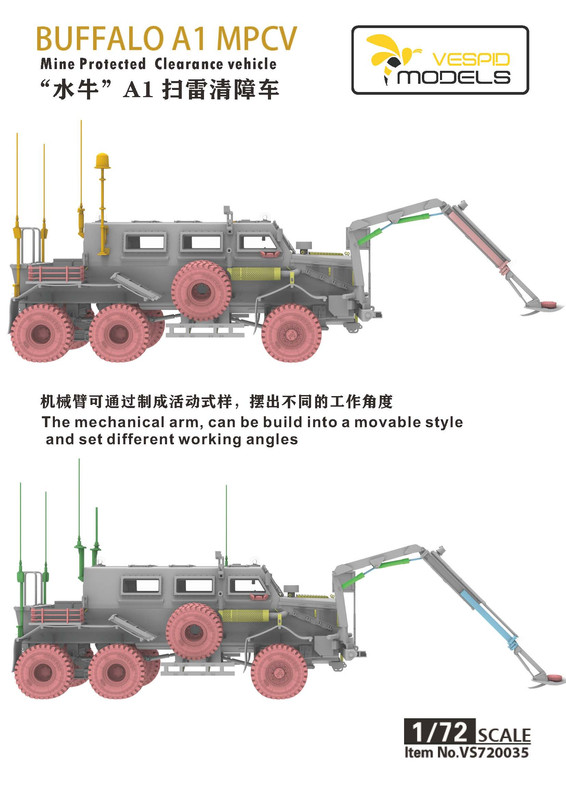 BUFFALO A1 MPCV
Mine Protected Clearance vehicle
“水牛” A1 扫雷清障车

VESPID MODELS

机械臂可通过制成活动式样，摆出不同的工作角度
The mechanical arm, can be build into a movable style and set different working angles

1/72 SCALE
Item No.VS720035