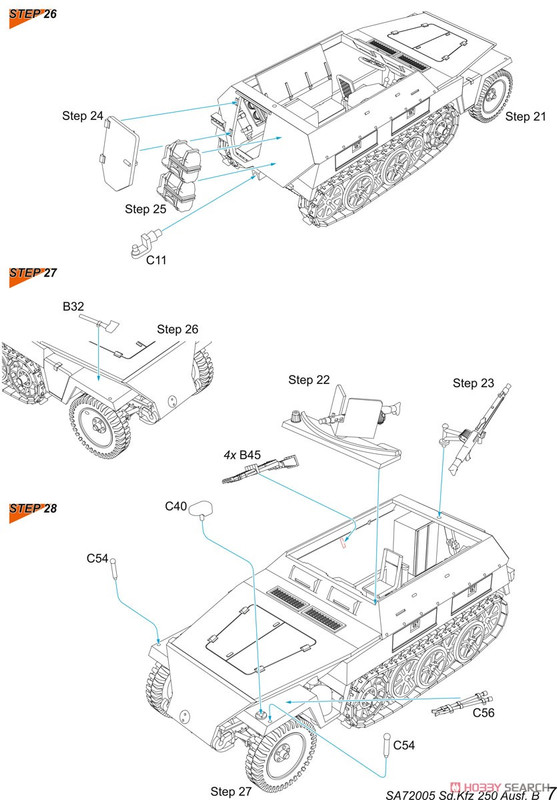 STEP 26

Step 24

Step 21

Step 25

C11

STEP 27

B32

Step 26

Step 22

Step 23

4x B45

STEP 28

C40

C54

C56

C54

Step 27

SA72005 Sd.Kfz 250 Ausf. B 7

HOBBY SEARCH