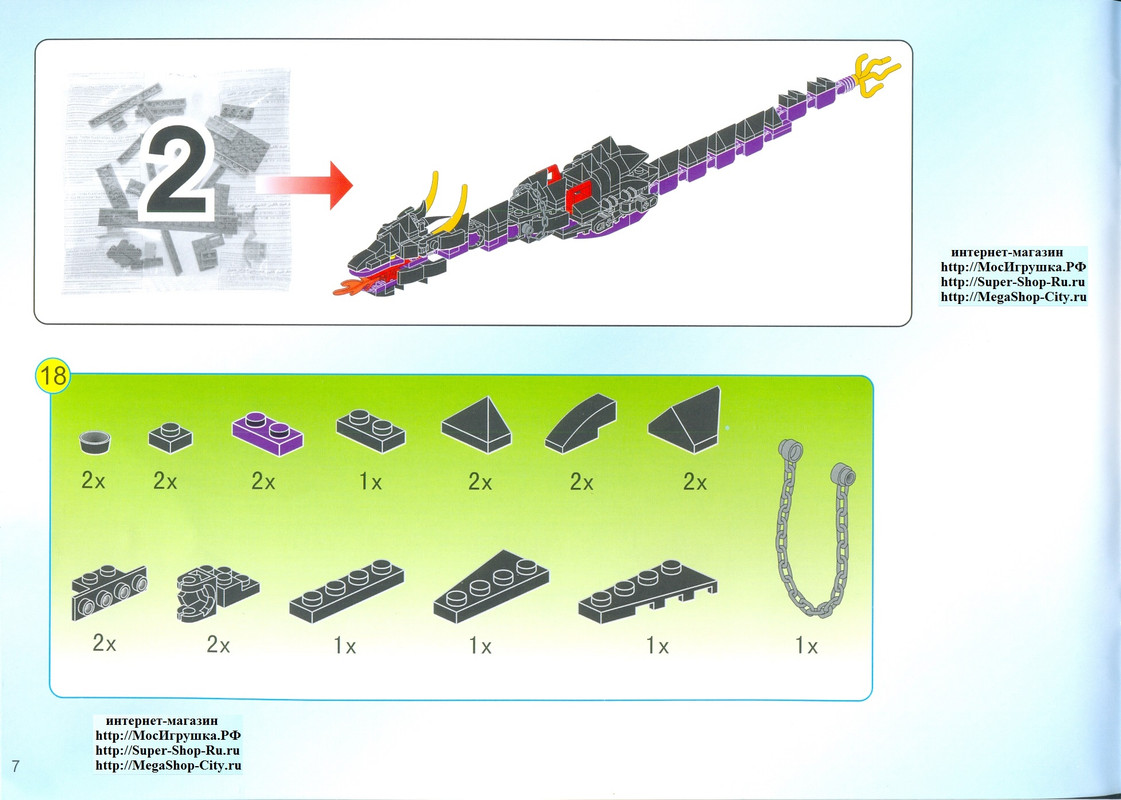 2

интернет-магазин
http://МосИгрушка.РФ
http://Super-Shop-Ru.ru
http://MegaShop-City.ru

18

2x 2x 2x 1x 2x 2x 2x

2x 2x 1x 1x 1x 1x

интернет-магазин
http://МосИгрушка.РФ
http://Super-Shop-Ru.ru
http://MegaShop-City.ru

7