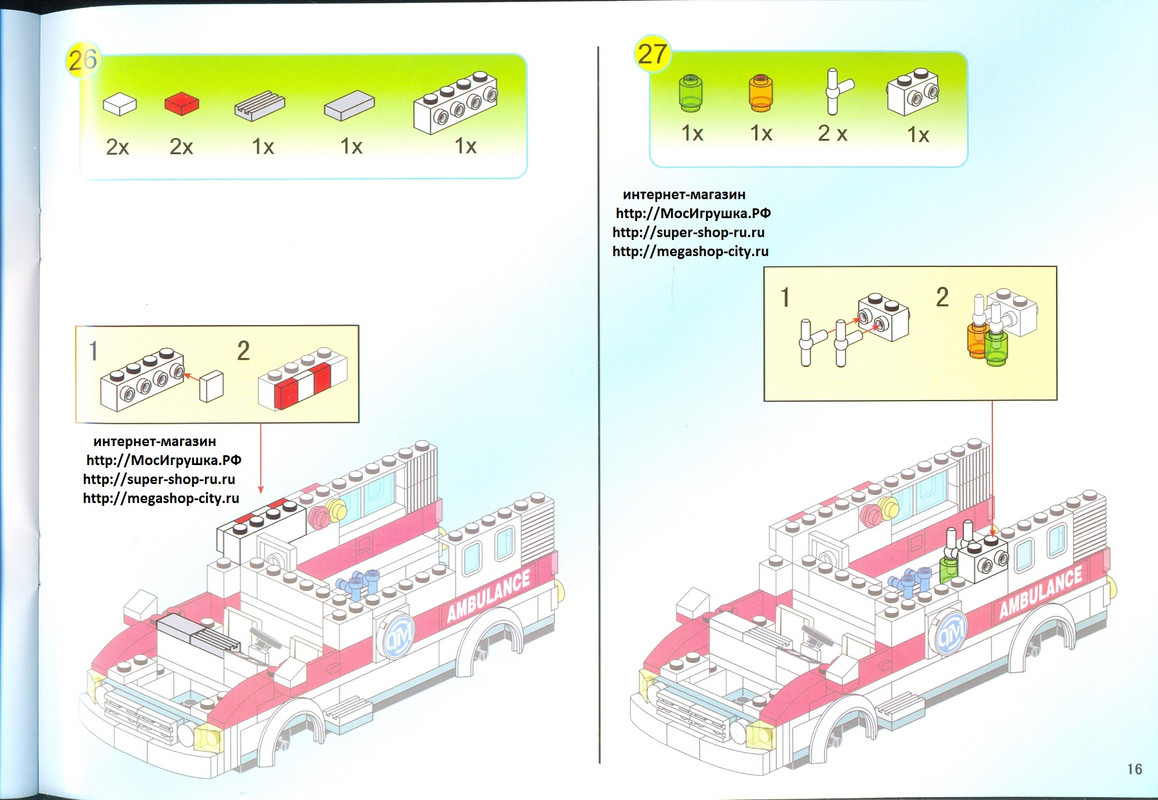 26

2x 2x 1x 1x 1x

1 2

интернет-магазин
http://МосИгрушка.РФ
http://super-shop-ru.ru
http://megashop-city.ru

AMBULANCE

27

1x 1x 2 x 1x

интернет-магазин
http://МосИгрушка.РФ
http://super-shop-ru.ru
http://megashop-city.ru

1 2

AMBULANCE

16