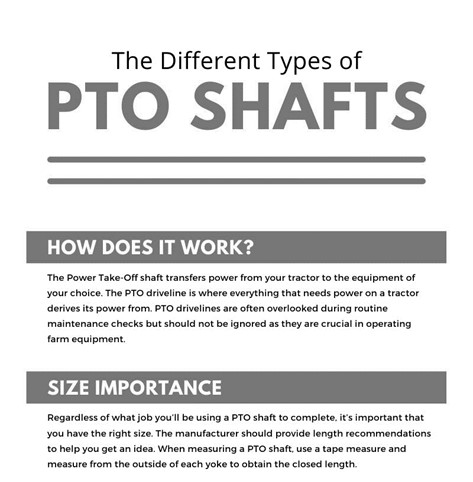 The Different Types of
PTO SHAFTS

HOW DOES IT WORK?

The Power Take-Off shaft transfers power from your tractor to the equipment of your choice. The PTO driveline is where everything that needs power on a tractor derives its power from. PTO drivelines are often overlooked during routine maintenance checks but should not be ignored as they are crucial in operating farm equipment.

SIZE IMPORTANCE

Regardless of what job you'll be using a PTO shaft to complete, it's important that you have the right size. The manufacturer should provide length recommendations to help you get an idea. When measuring a PTO shaft, use a tape measure and measure from the outside of each yoke to obtain the closed length.