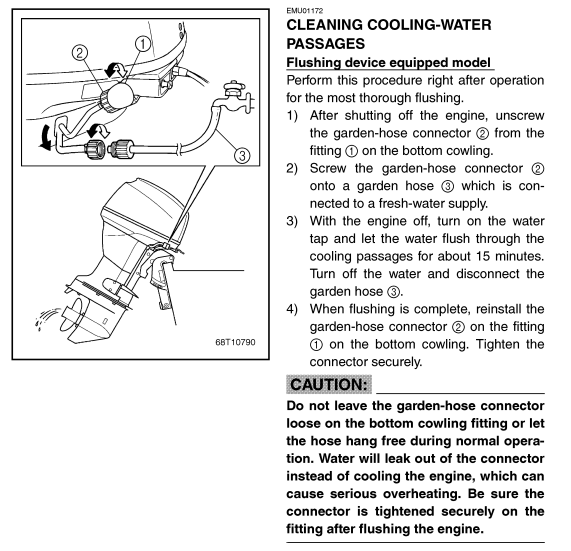 2
1
3
68T10790

EMU01172
CLEANING COOLING-WATER PASSAGES
Flushing device equipped model
Perform this procedure right after operation for the most thorough flushing.
1) After shutting off the engine, unscrew the garden-hose connector ② from the fitting ① on the bottom cowling.
2) Screw the garden-hose connector ② onto a garden hose ③ which is connected to a fresh-water supply.
3) With the engine off, turn on the water tap and let the water flush through the cooling passages for about 15 minutes. Turn off the water and disconnect the garden hose ③.
4) When flushing is complete, reinstall the garden-hose connector ② on the fitting ① on the bottom cowling. Tighten the connector securely.

CAUTION:
Do not leave the garden-hose connector loose on the bottom cowling fitting or let the hose hang free during normal operation. Water will leak out of the connector instead of cooling the engine, which can cause serious overheating. Be sure the connector is tightened securely on the fitting after flushing the engine.