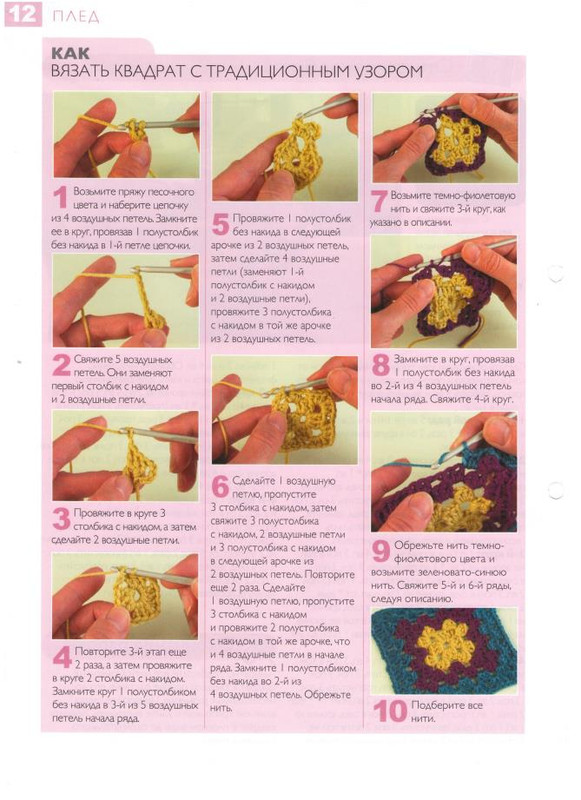 12 ПЛЕД

КАК
ВЯЗАТЬ КВАДРАТ С ТРАДИЦИОННЫМ УЗОРОМ

1 Возьмите пряжу песочного цвета и наберите цепочку из 4 воздушных петель. Замкните ее в круг, провязав 1 полустолбик без накида в 1-й петле цепочки.

2 Свяжите 5 воздушных петель. Они заменяют первый столбик с накидом и 2 воздушные петли.

3 Провяжите в круге 3 столбика с накидом, а затем сделайте 2 воздушные петли.

4 Повторите 3-й этап еще 2 раза, а затем провяжите в круге 2 столбика с накидом. Замкните круг 1 полустолбиком без накида в 3-й из 5 воздушных петель начала ряда.

5 Провяжите 1 полустолбик без накида в следующей арочке из 2 воздушных петель, затем сделайте 4 воздушные петли (заменяют 1-й полустолбик с накидом и 2 воздушные петли), провяжите 3 полустолбика с накидом в той же арочке из 2 воздушных петель.

6 Сделайте 1 воздушную петлю, пропустите 3 столбика с накидом, затем свяжите 3 полустолбика с накидом, 2 воздушные петли и 3 полустолбика с накидом в следующей арочке из 2 воздушных петель. Повторите еще 2 раза. Сделайте 1 воздушную петлю, пропустите 3 столбика с накидом и провяжите 2 полустолбика с накидом в той же арочке, что и 4 воздушные петли в начале ряда. Замкните 1 полустолбиком без накида во 2-й из 4 воздушных петель. Обрежьте нить.

7 Возьмите темно-фиолетовую нить и свяжите 3-й круг, как указано в описании.

8 Замкните в круг, провязав 1 полустолбик без накида во 2-й из 4 воздушных петель начала ряда. Свяжите 4-й круг.

9 Обрежьте нить темно-фиолетового цвета и возьмите зеленовато-синюю нить. Свяжите 5-й и 6-й ряды, следуя описанию.

10 Подберите все нити.