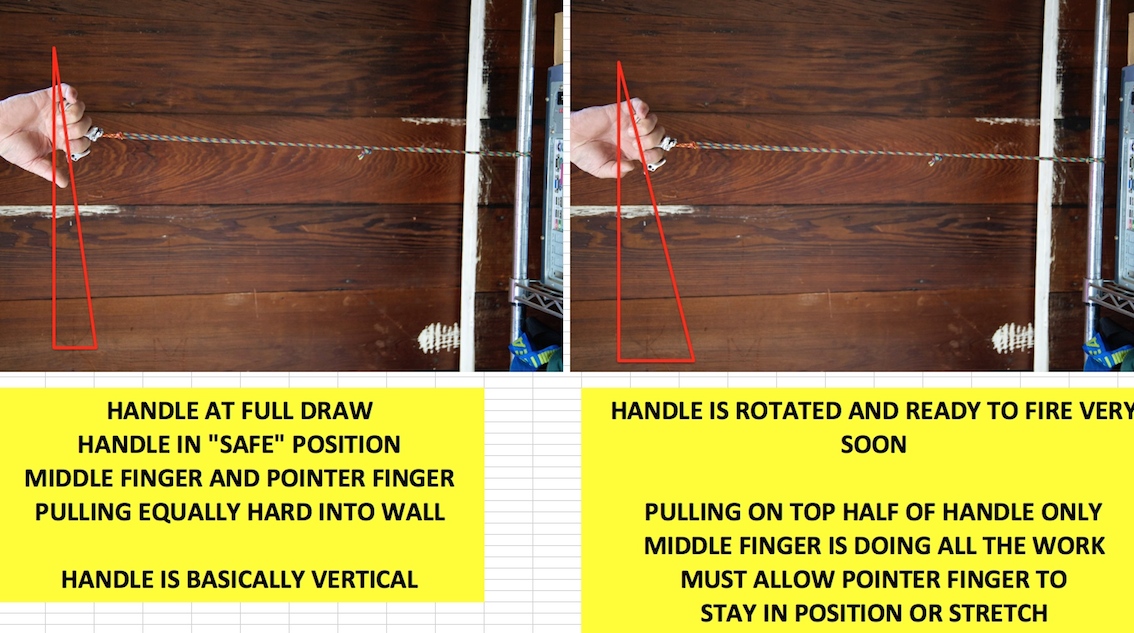 HANDLE AT FULL DRAW
HANDLE IN "SAFE" POSITION
MIDDLE FINGER AND POINTER FINGER
PULLING EQUALLY HARD INTO WALL

HANDLE IS BASICALLY VERTICAL

HANDLE IS ROTATED AND READY TO FIRE VERY SOON

PULLING ON TOP HALF OF HANDLE ONLY
MIDDLE FINGER IS DOING ALL THE WORK
MUST ALLOW POINTER FINGER TO
STAY IN POSITION OR STRETCH