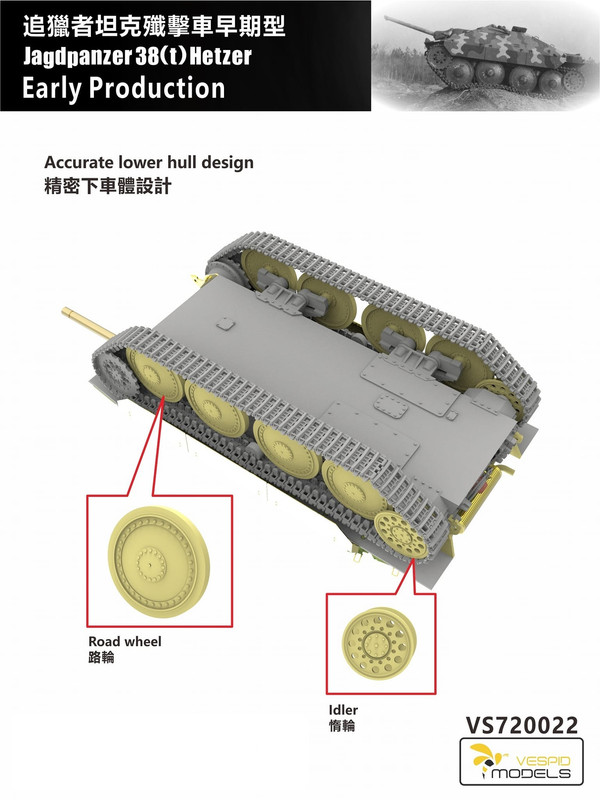 追獵者坦克殲擊車早期型
Jagdpanzer 38(t) Hetzer
Early Production

Accurate lower hull design
精密下車體設計

Road wheel
路輪

Idler
惰輪

VS720022

VESPID MODELS