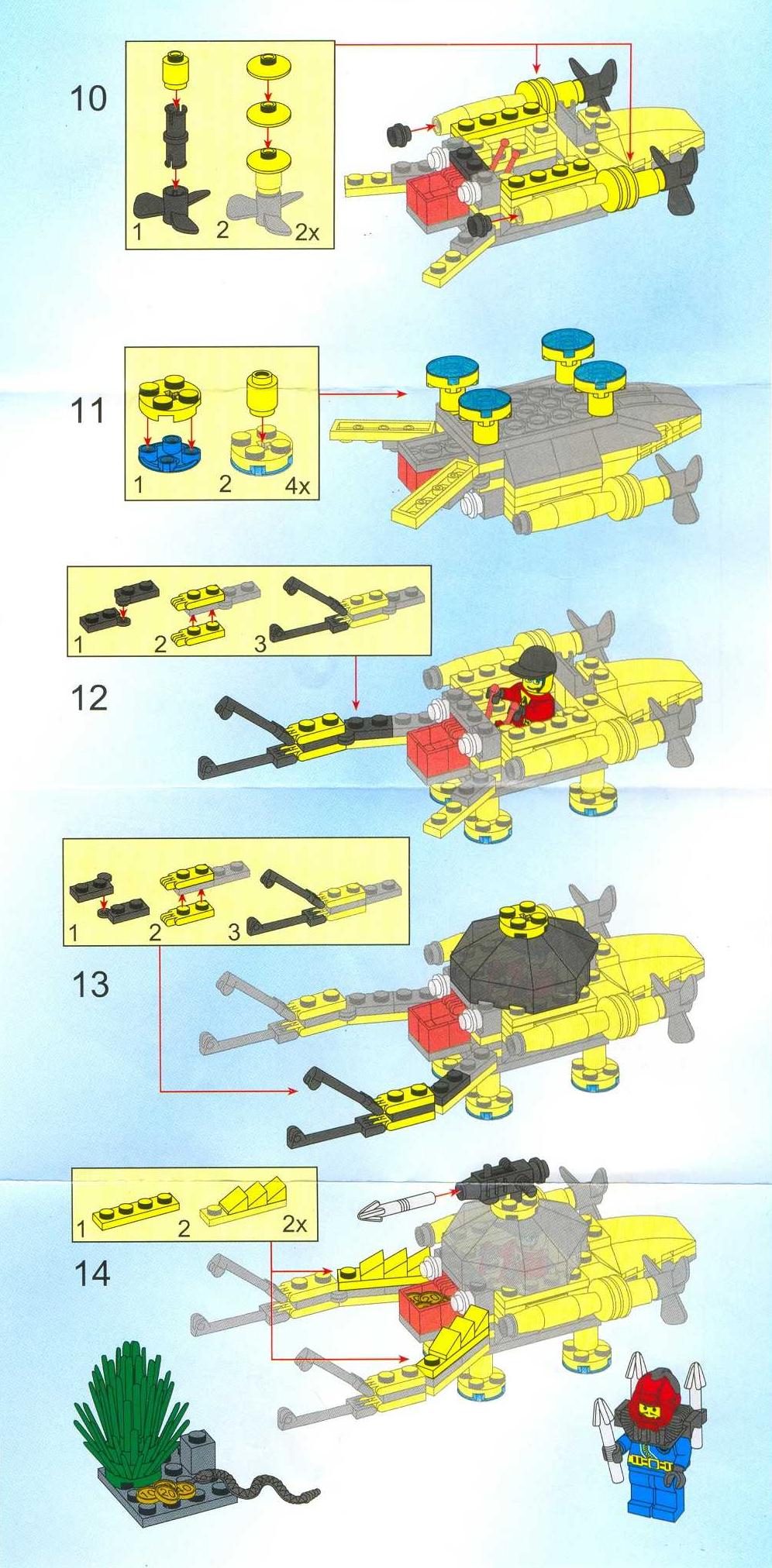 10

1 2 2x

11

1 2 4x

1 2 3

12

1 2 3

13

1 2 2x

14