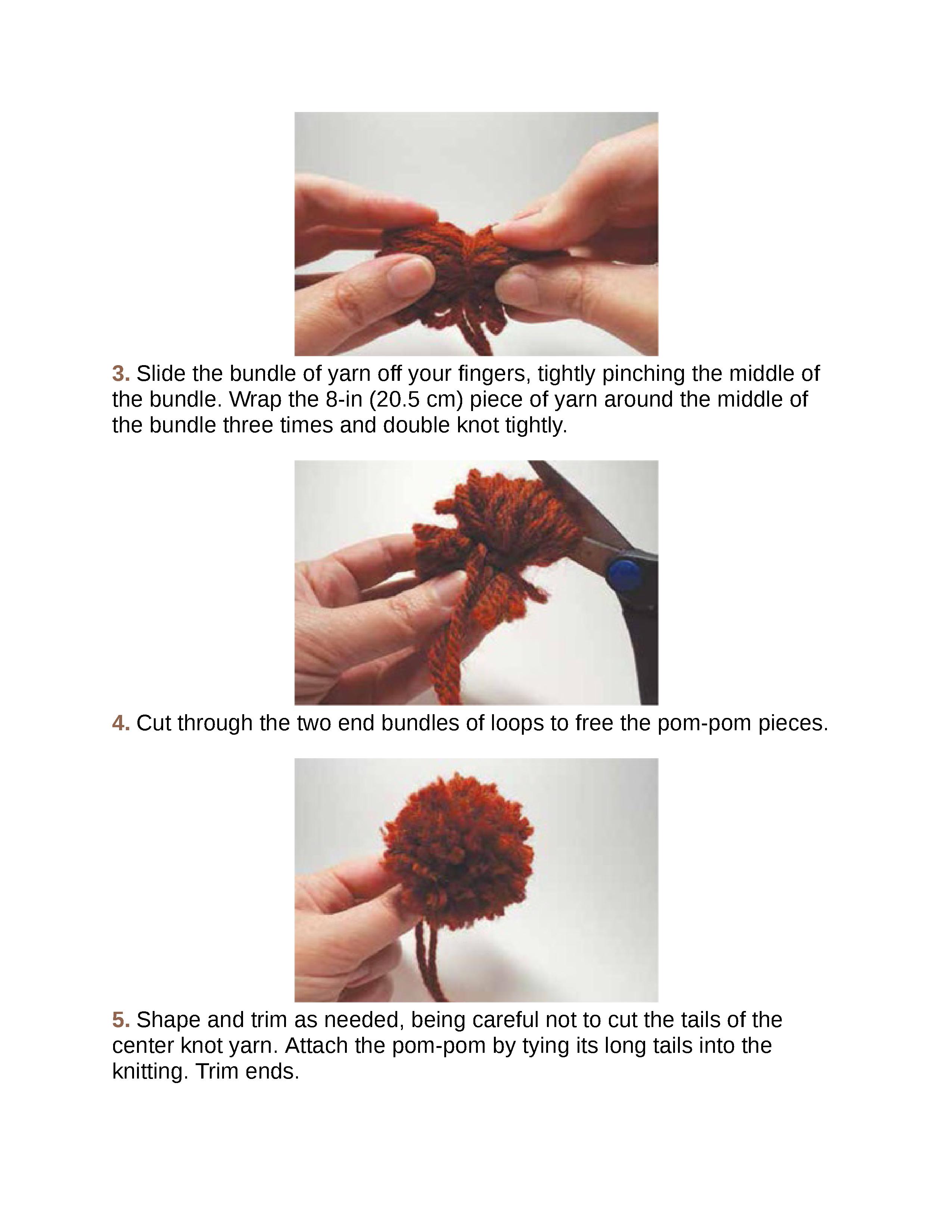 3. Slide the bundle of yarn off your fingers, tightly pinching the middle of the bundle. Wrap the 8-in (20.5 cm) piece of yarn around the middle of the bundle three times and double knot tightly.

4. Cut through the two end bundles of loops to free the pom-pom pieces.

5. Shape and trim as needed, being careful not to cut the tails of the center knot yarn. Attach the pom-pom by tying its long tails into the knitting. Trim ends.