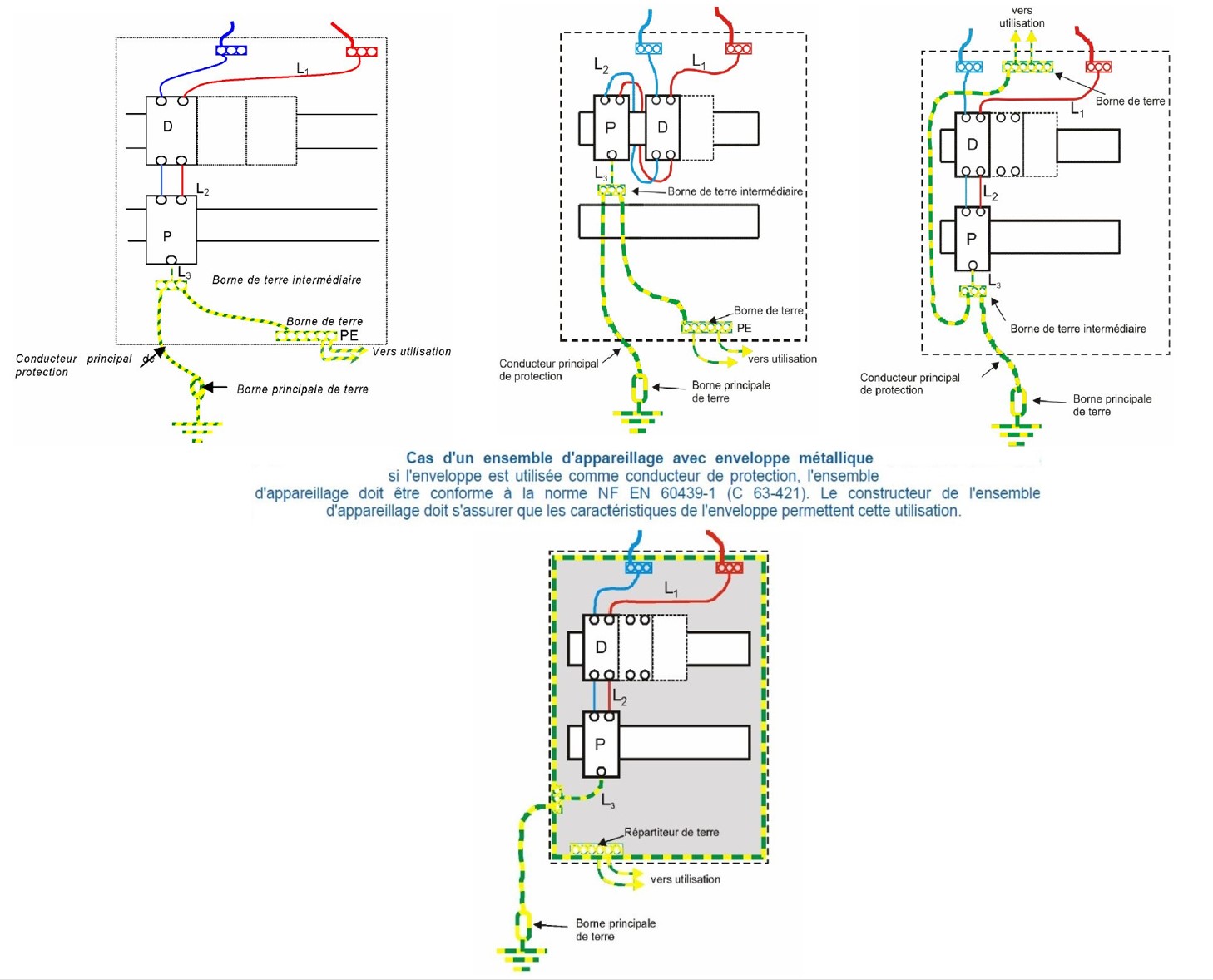 $L_1$

D

$L_2$

P

$L_3$

Borne de terre intermédiaire

Borne de terre

PE

Vers utilisation

Conducteur principal de protection

Borne principale de terre

$L_2$

$L_1$

P

D

$L_3$

Borne de terre intermédiaire

Borne de terre

PE

vers utilisation

Conducteur principal de protection

Borne principale de terre

vers utilisation

Borne de terre

$L_1$

D

$L_2$

P

$L_3$

Borne de terre intermédiaire

Conducteur principal de protection

Borne principale de terre

Cas d'un ensemble d'appareillage avec enveloppe métallique
si l'enveloppe est utilisée comme conducteur de protection, l'ensemble d'appareillage doit être conforme à la norme NF EN 60439-1 (C 63-421). Le constructeur de l'ensemble d'appareillage doit s'assurer que les caractéristiques de l'enveloppe permettent cette utilisation.

$L_1$

D

$L_2$

P

$L_3$

Répartiteur de terre

vers utilisation

Borne principale de terre