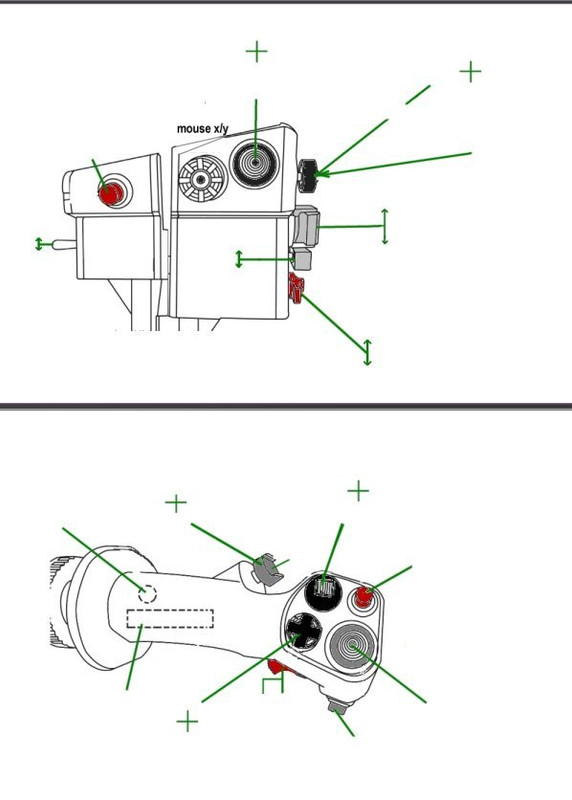 mouse x/y