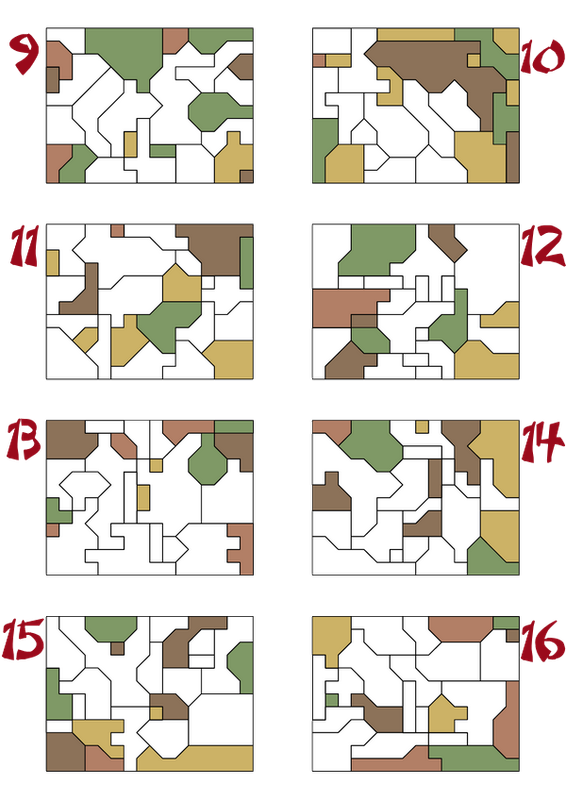 9

10

11

12

13

14

15

16