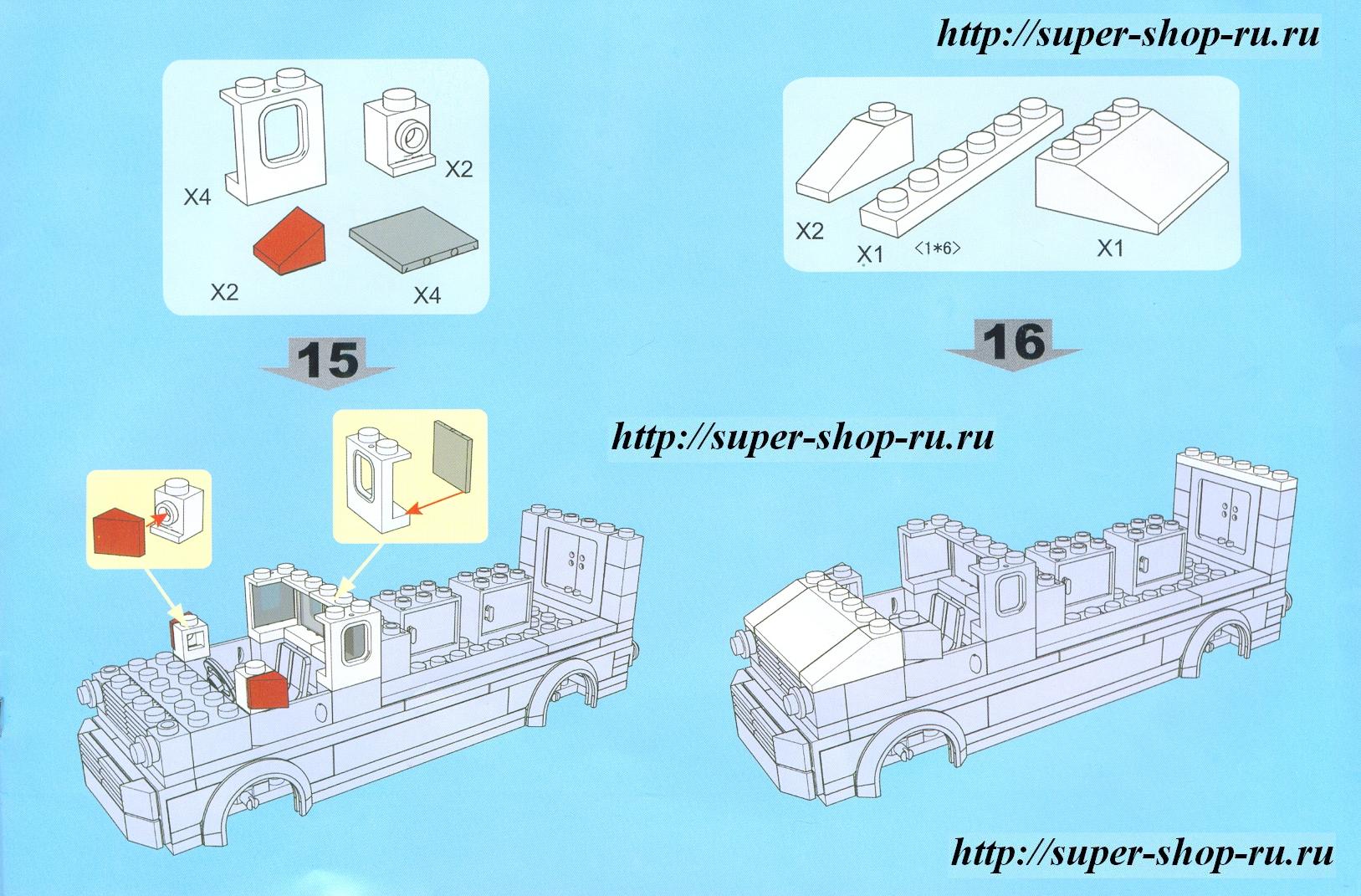 http://super-shop-ru.ru

X4
X2
X2
X4

15

X2
X1
<1*6>
X1

16

http://super-shop-ru.ru

http://super-shop-ru.ru