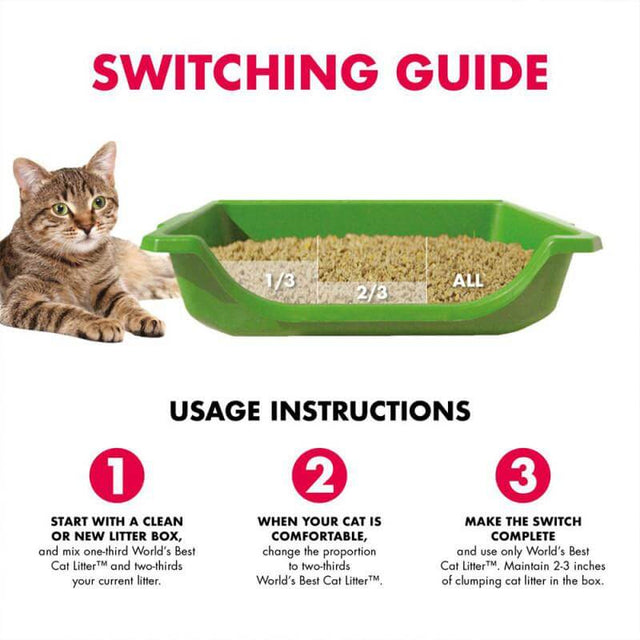 SWITCHING GUIDE

1/3

2/3

ALL

USAGE INSTRUCTIONS

1

START WITH A CLEAN OR NEW LITTER BOX, and mix one-third World's Best Cat Litter™ and two-thirds your current litter.

2

WHEN YOUR CAT IS COMFORTABLE, change the proportion to two-thirds World's Best Cat Litter™.

3

MAKE THE SWITCH COMPLETE and use only World's Best Cat Litter™. Maintain 2-3 inches of clumping cat litter in the box.