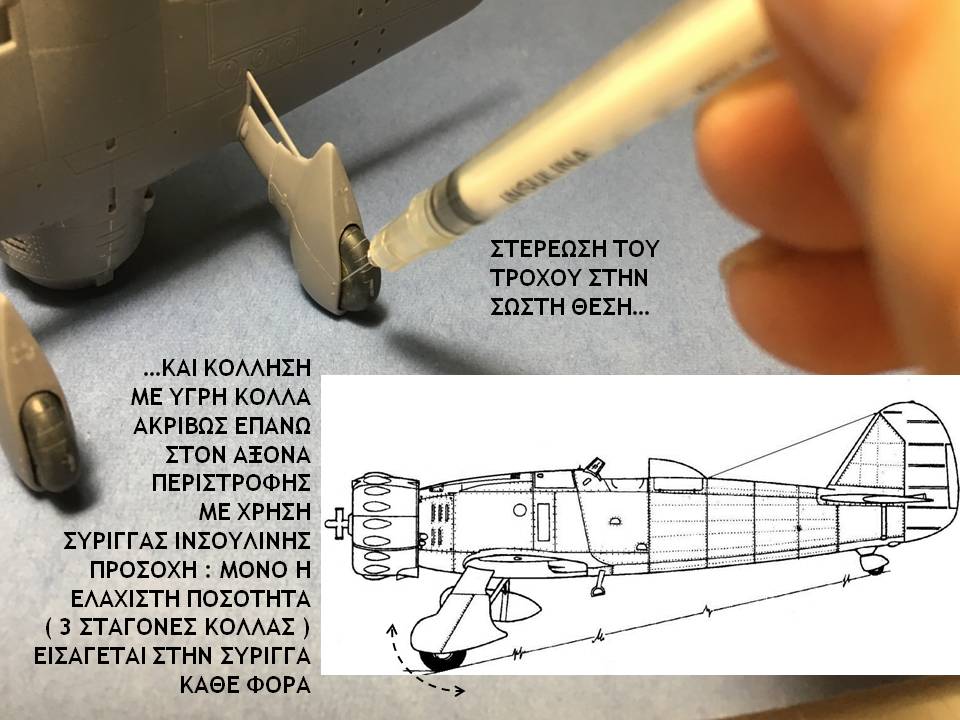 INSULINA

ΣΤΕΡΕΩΣΗ ΤΟΥ ΤΡΟΧΟΥ ΣΤΗΝ ΣΩΣΤΗ ΘΕΣΗ...

...ΚΑΙ ΚΟΛΛΗΣΗ ΜΕ ΥΓΡΗ ΚΟΛΛΑ ΑΚΡΙΒΩΣ ΕΠΑΝΩ ΣΤΟΝ ΑΞΟΝΑ ΠΕΡΙΣΤΡΟΦΗΣ ΜΕ ΧΡΗΣΗ ΣΥΡΙΓΓΑΣ ΙΝΣΟΥΛΙΝΗΣ ΠΡΟΣΟΧΗ : ΜΟΝΟ Η ΕΛΑΧΙΣΤΗ ΠΟΣΟΤΗΤΑ ( 3 ΣΤΑΓΟΝΕΣ ΚΟΛΛΑΣ ) ΕΙΣΑΓΕΤΑΙ ΣΤΗΝ ΣΥΡΙΓΓΑ ΚΑΘΕ ΦΟΡΑ