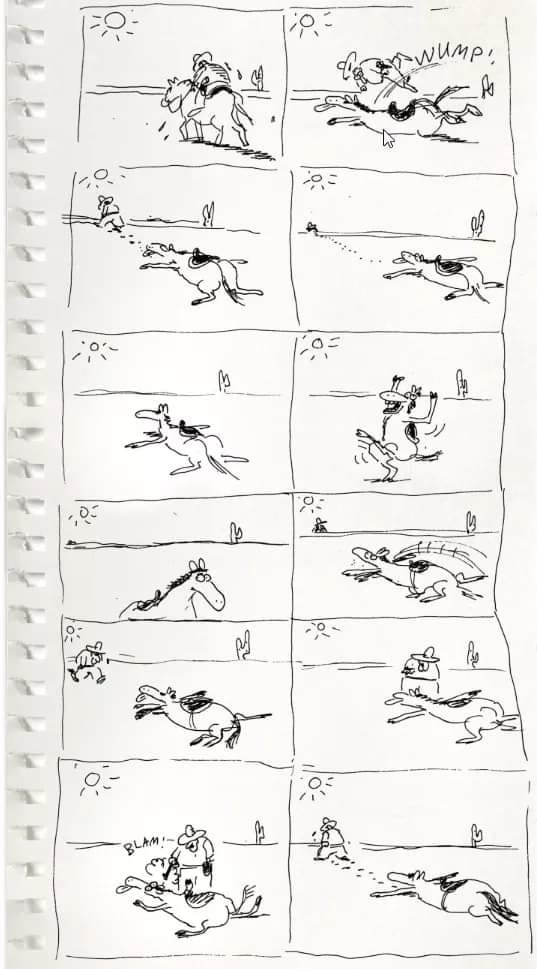 WUMP!

BLAM!